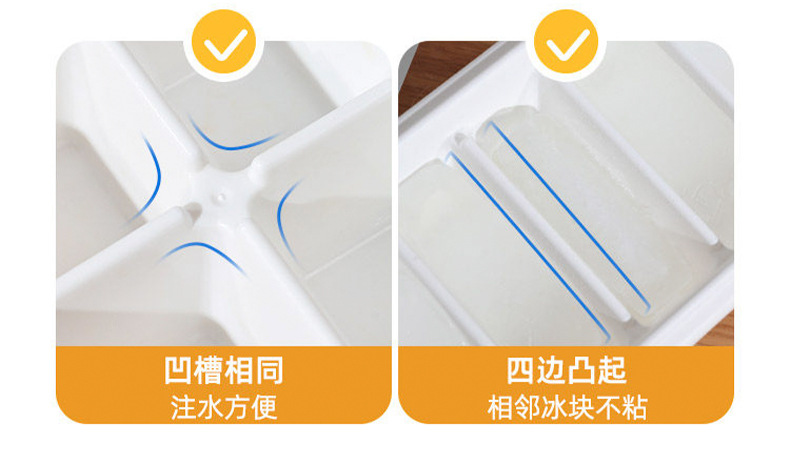 凹槽相同
注水方便

四边凸起
相邻冰块不粘