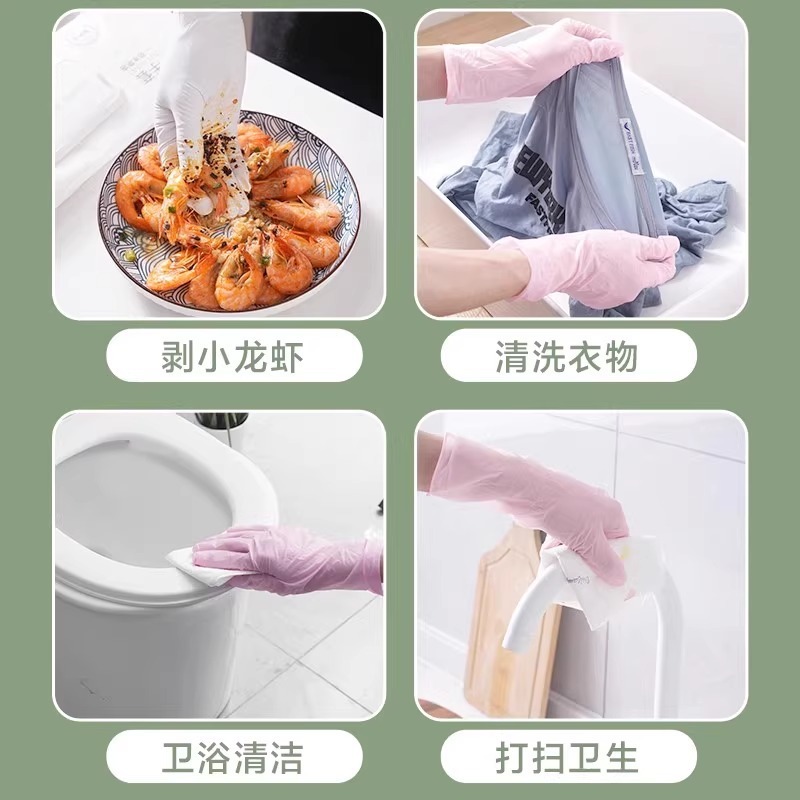 剥小龙虾

清洗衣物

卫浴清洁

打扫卫生