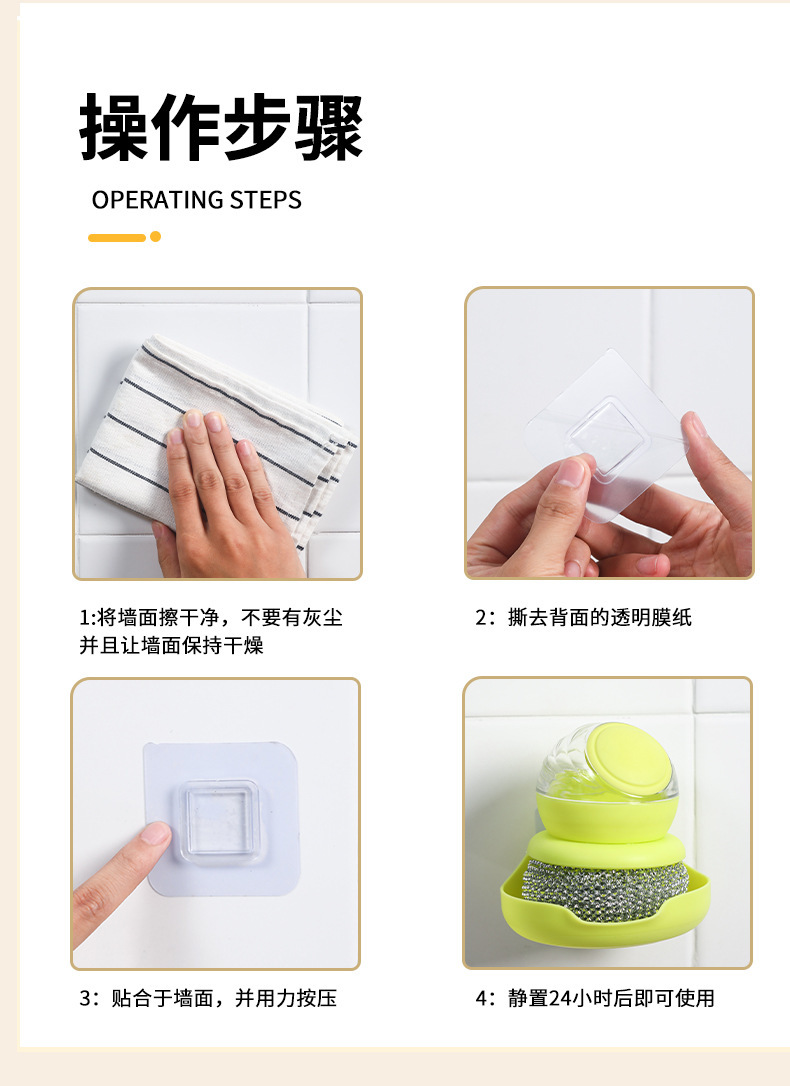 操作步骤

OPERATING STEPS

1:将墙面擦干净，不要有灰尘并且让墙面保持干燥

2：撕去背面的透明膜纸

3：贴合于墙面，并用力按压

4：静置24小时后即可使用