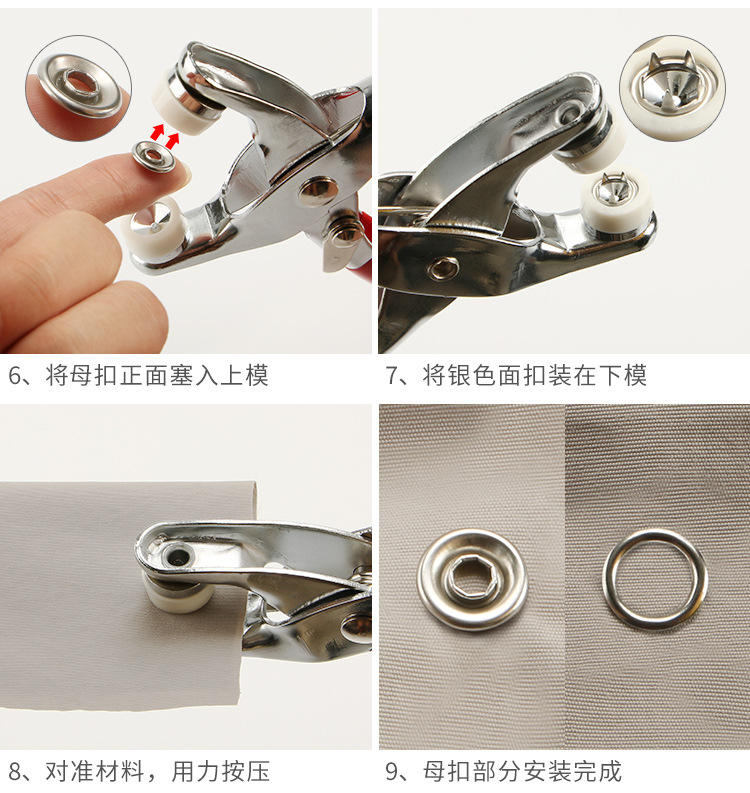 6、将母扣正面塞入上模

7、将银色面扣装在下模

8、对准材料，用力按压

9、母扣部分安装完成