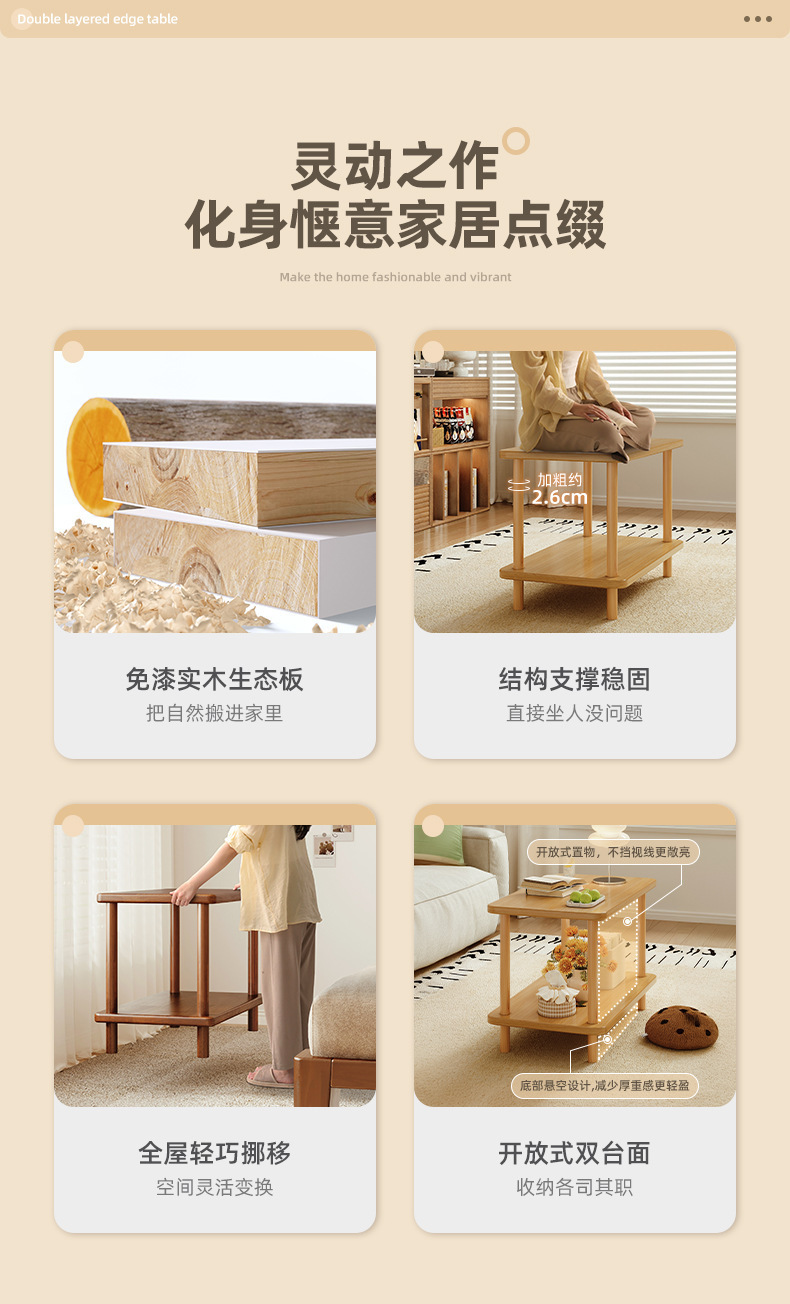 Double layered edge table

灵动之作
化身惬意家居点缀

Make the home fashionable and vibrant

免漆实木生态板
把自然搬进家里

加粗约
2.6cm

结构支撑稳固
直接坐人没问题

全屋轻巧挪移
空间灵活变换

开放式置物，不挡视线更敞亮

底部悬空设计,减少厚重感更轻盈

开放式双台面
收纳各司其职