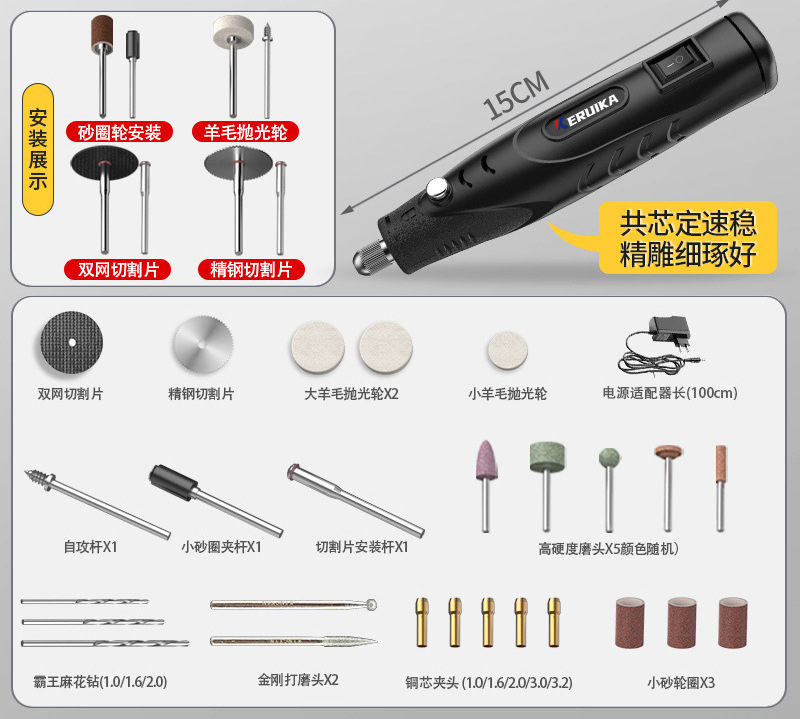 安装展示

砂圈轮安装
羊毛抛光轮
双网切割片
精钢切割片

15CM

KERUIKA

共芯定速稳
精雕细琢好

双网切割片
精钢切割片
大羊毛抛光轮X2
小羊毛抛光轮
电源适配器长(100cm)

自攻杆X1
小砂圈夹杆X1
切割片安装杆X1
高硬度磨头X5颜色随机)

霸王麻花钻(1.0/1.6/2.0)
金刚打磨头X2
铜芯夹头 (1.0/1.6/2.0/3.0/3.2)
小砂轮圈X3