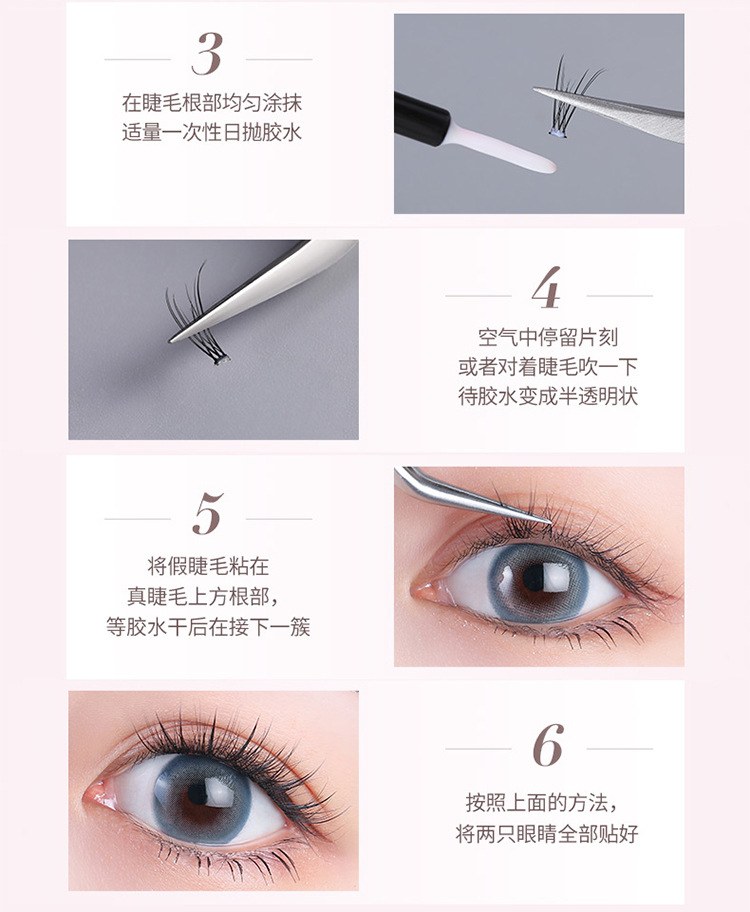 3

在睫毛根部均匀涂抹
适量一次性日抛胶水

4

空气中停留片刻
或者对着睫毛吹一下
待胶水变成半透明状

5

将假睫毛粘在
真睫毛上方根部，
等胶水干后在接下一簇

6

按照上面的方法，
将两只眼睛全部贴好