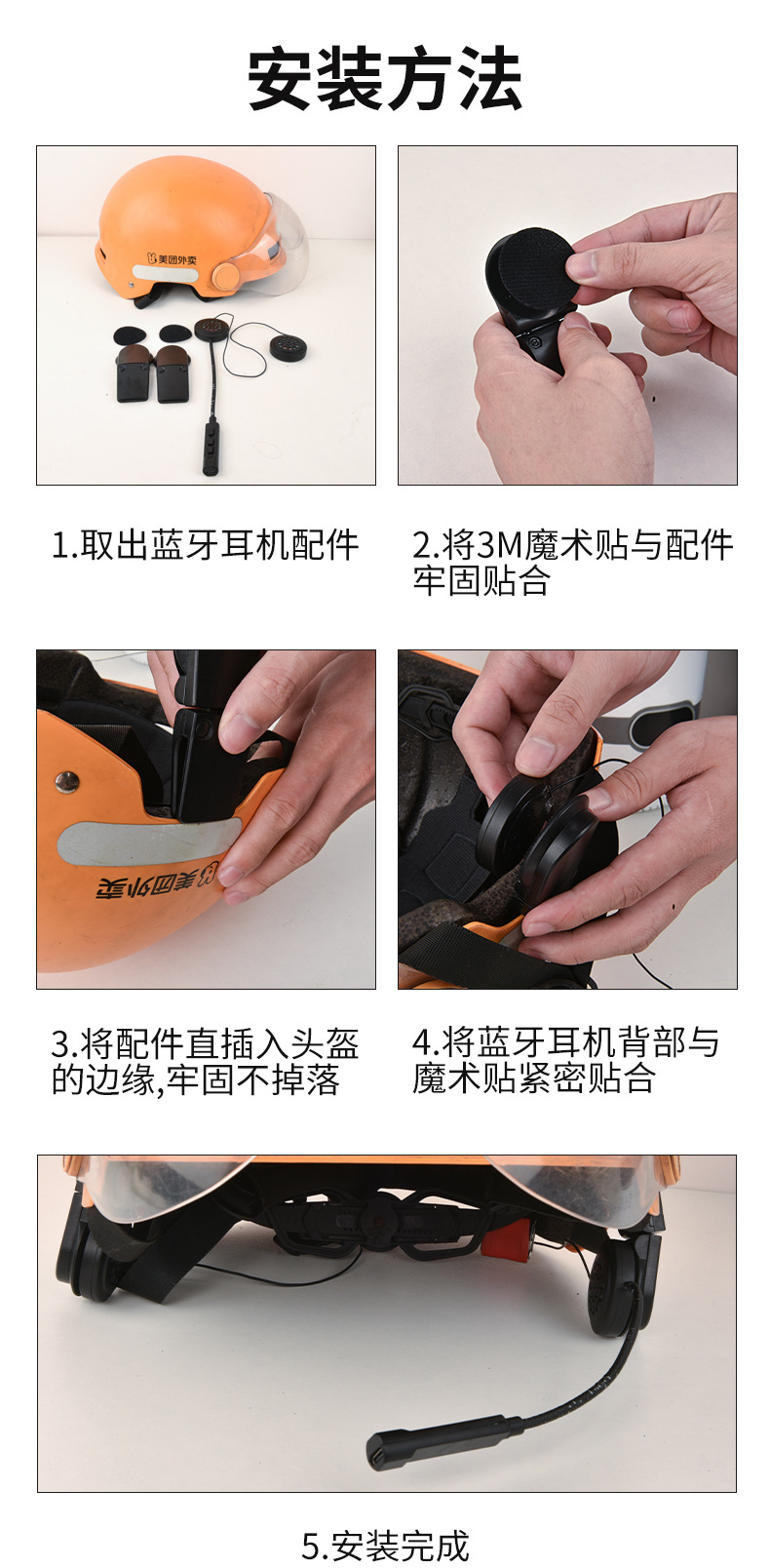 安装方法

美团外卖

1.取出蓝牙耳机配件

2.将3M魔术贴与配件牢固贴合

美团外卖

3.将配件直插入头盔的边缘,牢固不掉落

4.将蓝牙耳机背部与魔术贴紧密贴合

5.安装完成