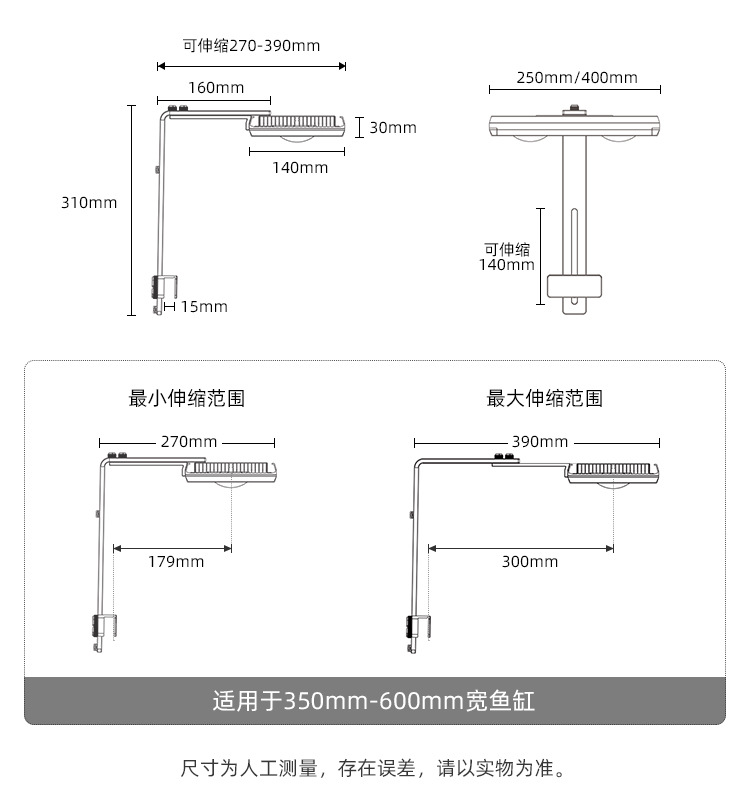 可伸缩270-390mm
160mm
30mm
140mm
310mm
15mm

250mm/400mm
可伸缩
140mm

最小伸缩范围
270mm
179mm

最大伸缩范围
390mm
300mm

适用于350mm-600mm宽鱼缸

尺寸为人工测量，存在误差，请以实物为准。