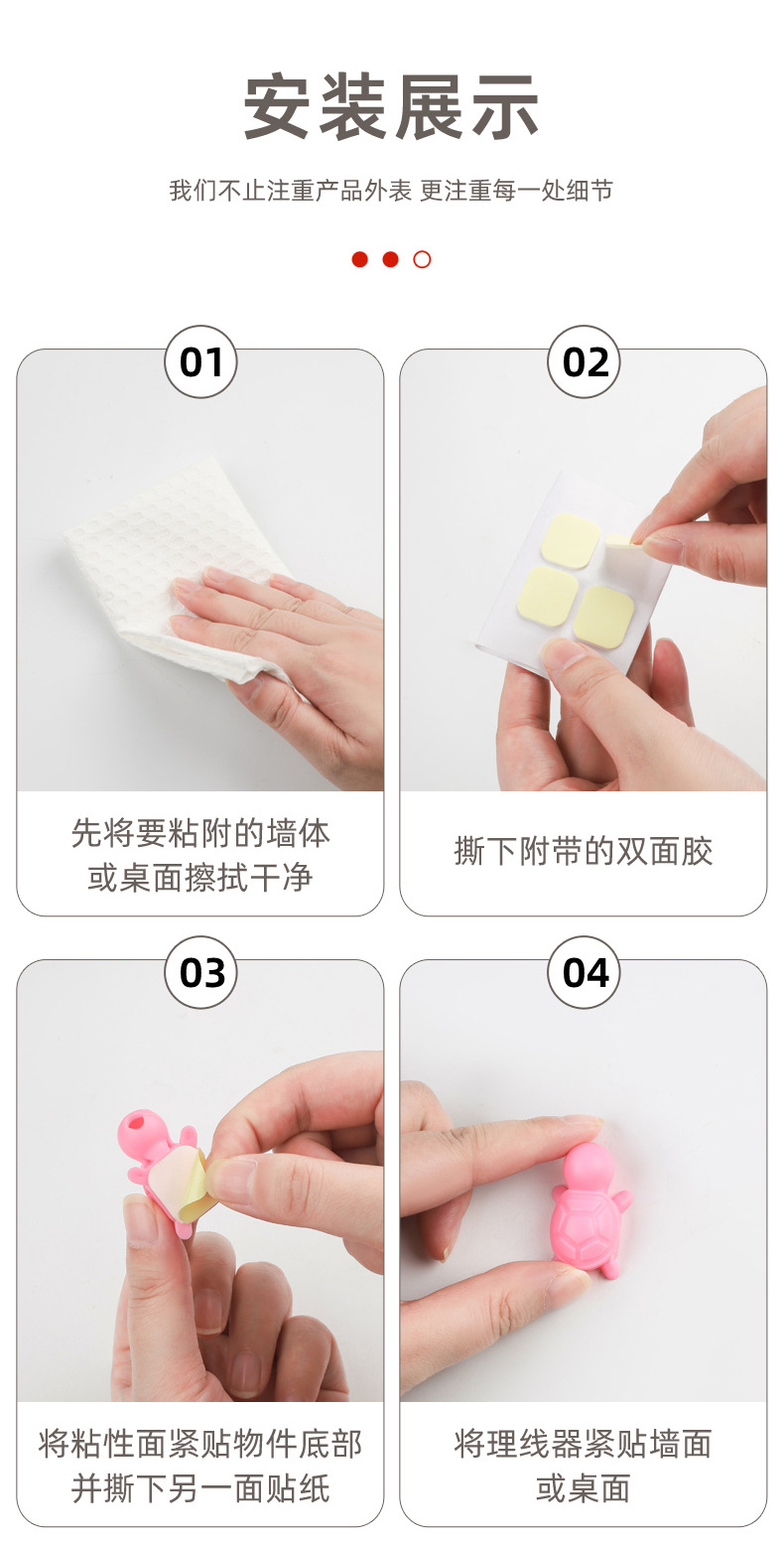 安装展示

我们不止注重产品外表 更注重每一处细节

01

先将要粘附的墙体或桌面擦拭干净

02

撕下附带的双面胶

03

将粘性面紧贴物件底部并撕下另一面贴纸

04

将理线器紧贴墙面或桌面