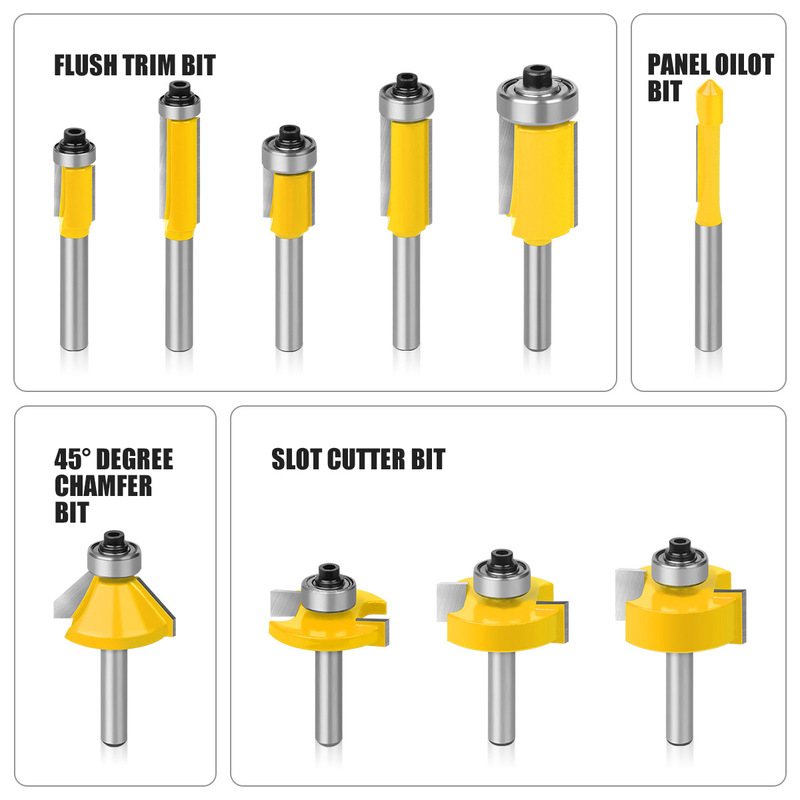 FLUSH TRIM BIT

PANEL OILOT BIT

45° DEGREE CHAMFER BIT

SLOT CUTTER BIT