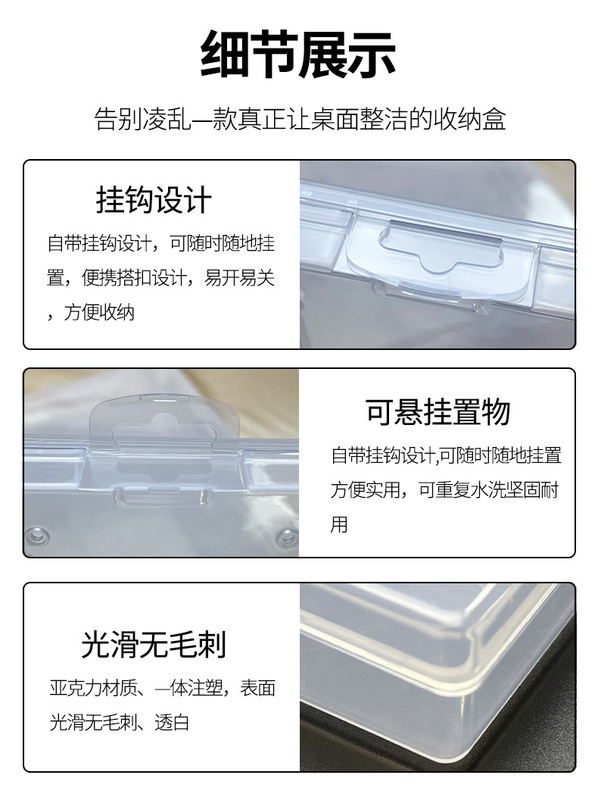 细节展示

告别凌乱—款真正让桌面整洁的收纳盒

挂钩设计

自带挂钩设计，可随时随地挂置，便携搭扣设计，易开易关，方便收纳

可悬挂置物

自带挂钩设计,可随时随地挂置方便实用，可重复水洗坚固耐用

光滑无毛刺

亚克力材质、—体注塑，表面光滑无毛刺、透白