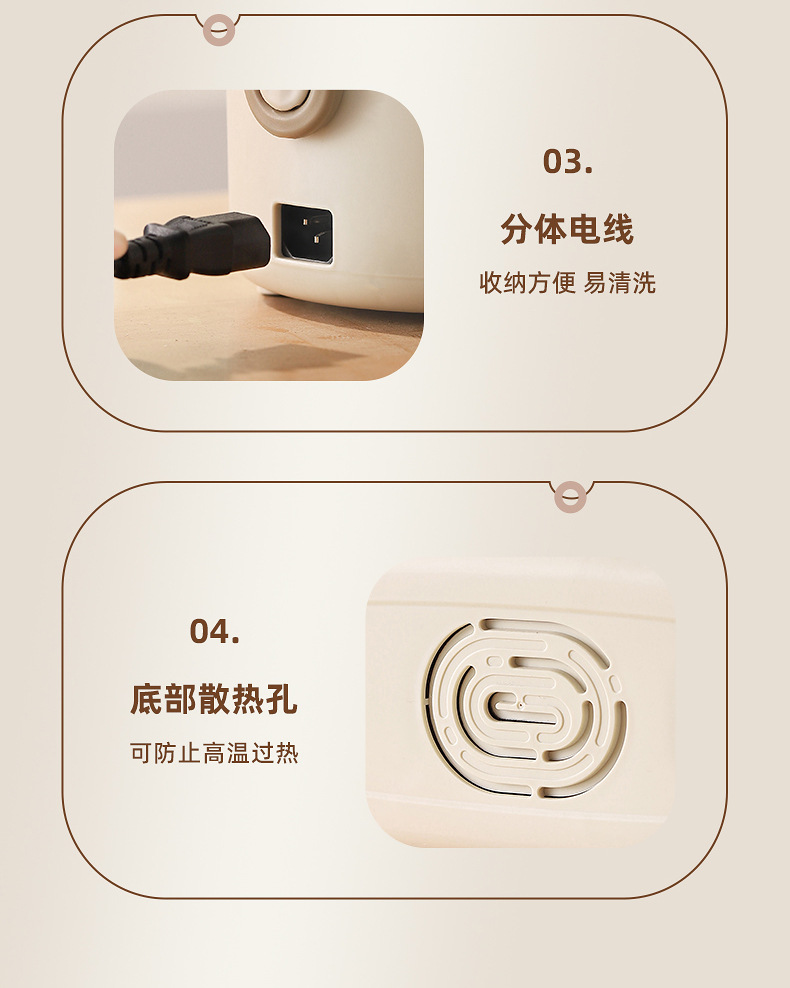 03.

分体电线

收纳方便 易清洗

04.

底部散热孔

可防止高温过热