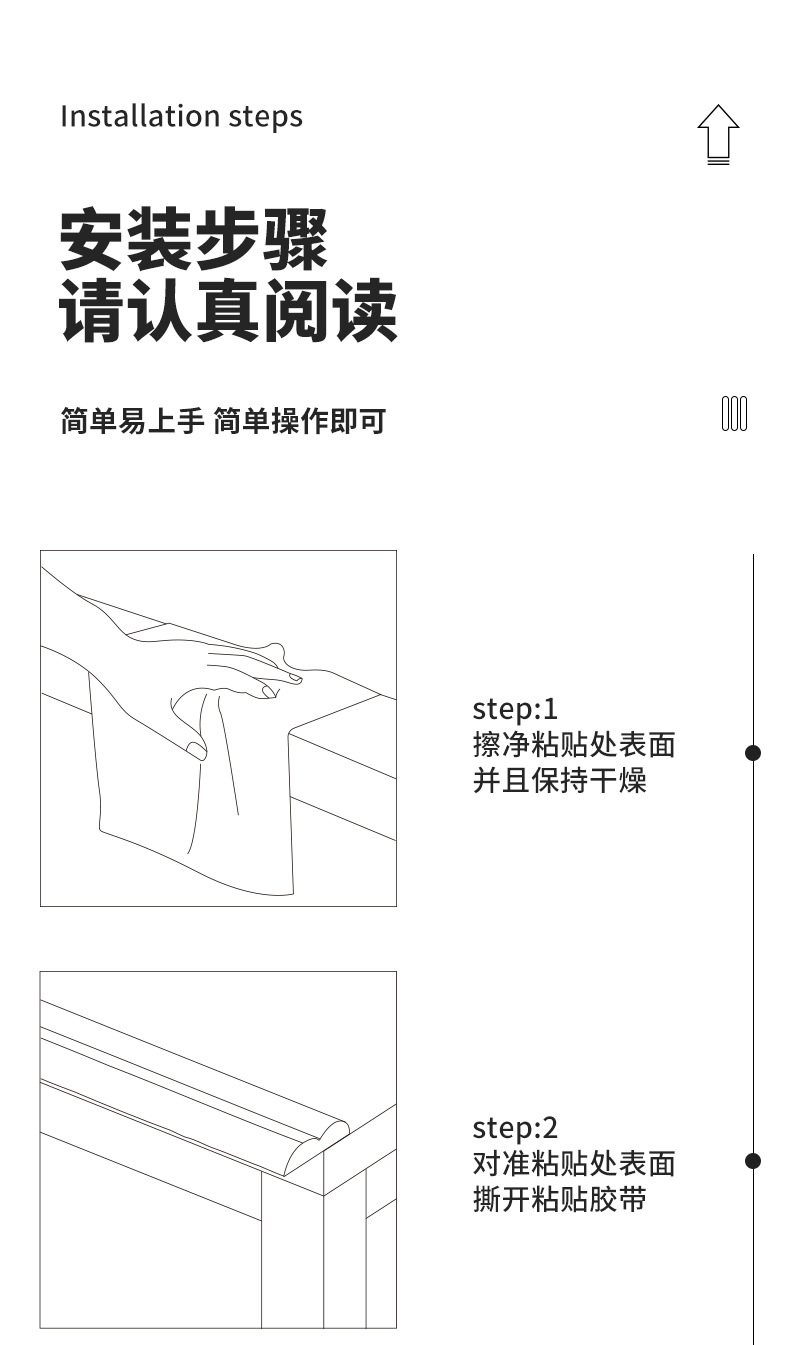 Installation steps

安装步骤
请认真阅读

简单易上手 简单操作即可

step:1
擦净粘贴处表面
并且保持干燥

step:2
对准粘贴处表面
撕开粘贴胶带