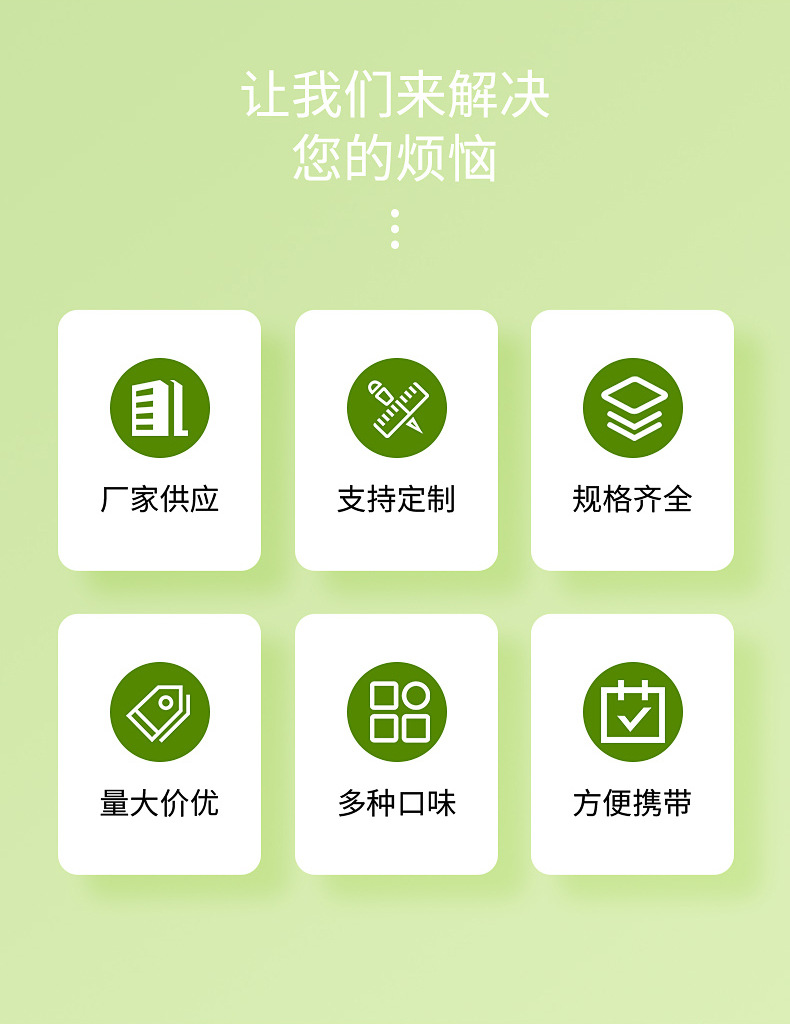 让我们来解决
您的烦恼

厂家供应

支持定制

规格齐全

量大价优

多种口味

方便携带