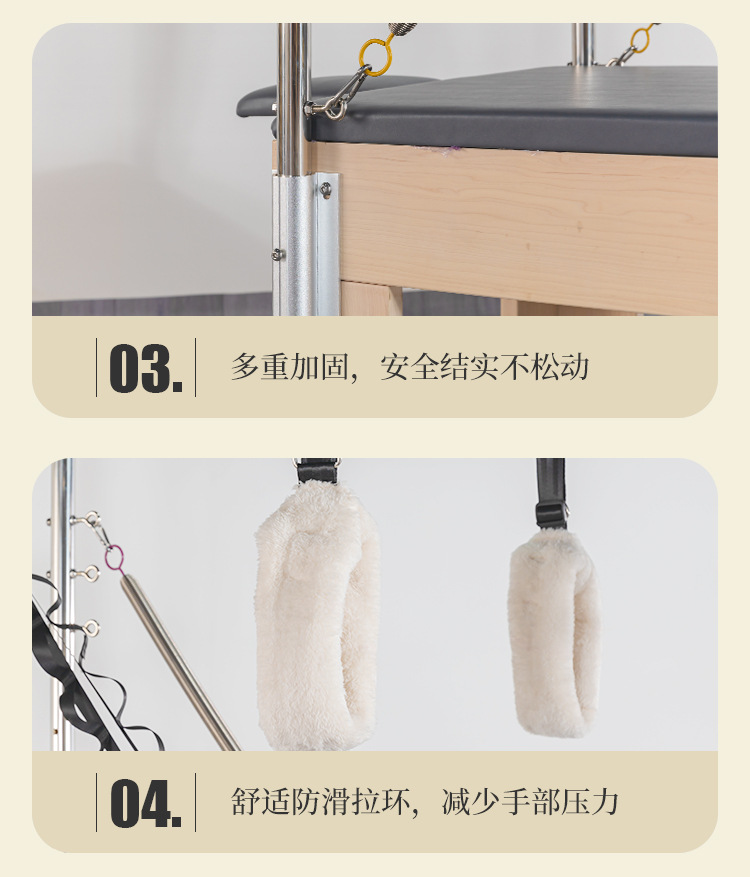 03.

多重加固，安全结实不松动

04.

舒适防滑拉环，减少手部压力