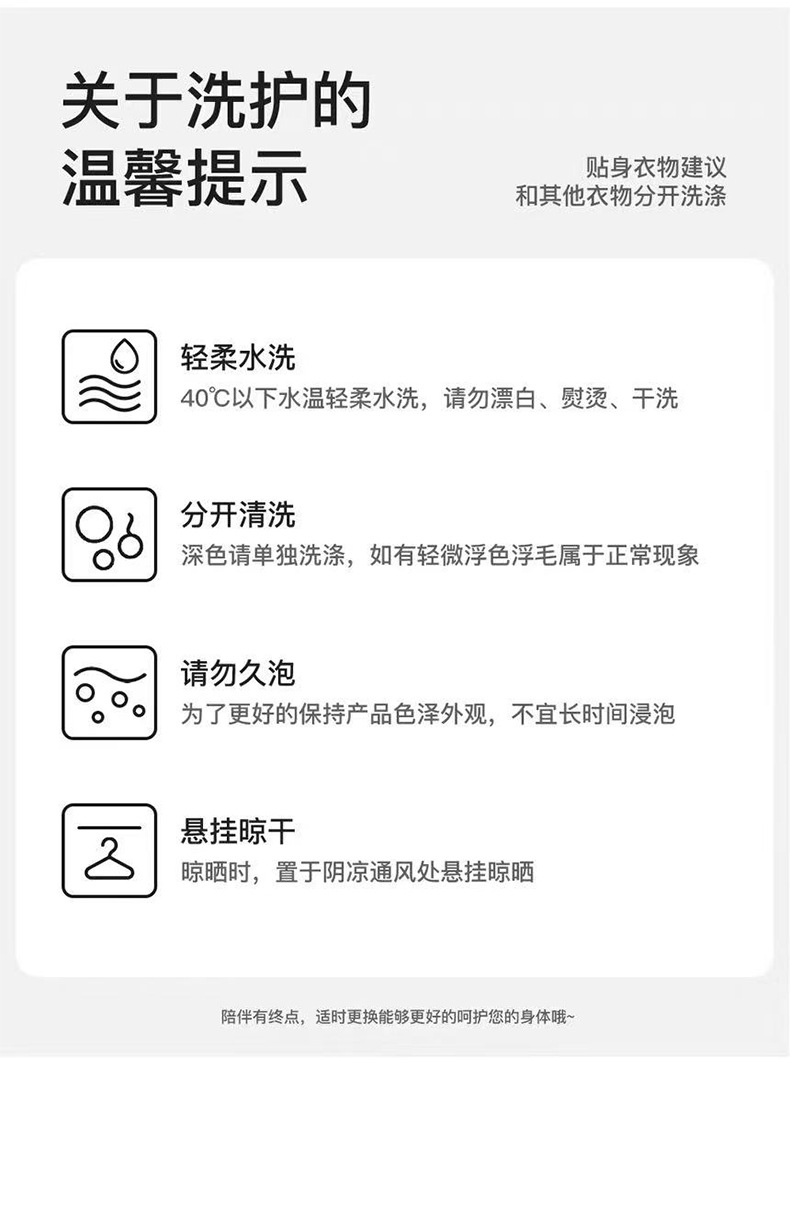 关于洗护的
温馨提示

贴身衣物建议
和其他衣物分开洗涤

轻柔水洗
40℃以下水温轻柔水洗，请勿漂白、熨烫、干洗

分开清洗
深色请单独洗涤，如有轻微浮色浮毛属于正常现象

请勿久泡
为了更好的保持产品色泽外观，不宜长时间浸泡

悬挂晾干
晾晒时，置于阴凉通风处悬挂晾晒

陪伴有终点，适时更换能够更好的呵护您的身体哦~