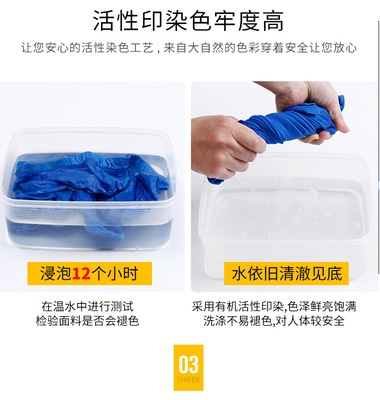 活性印染色牢度高

让您安心的活性染色工艺，来自大自然的色彩穿着安全让您放心

浸泡12个小时

在温水中进行测试
检验面料是否会褪色

水依旧清澈见底

采用有机活性印染,色泽鲜亮饱满
洗涤不易褪色,对人体较安全

03
THREE