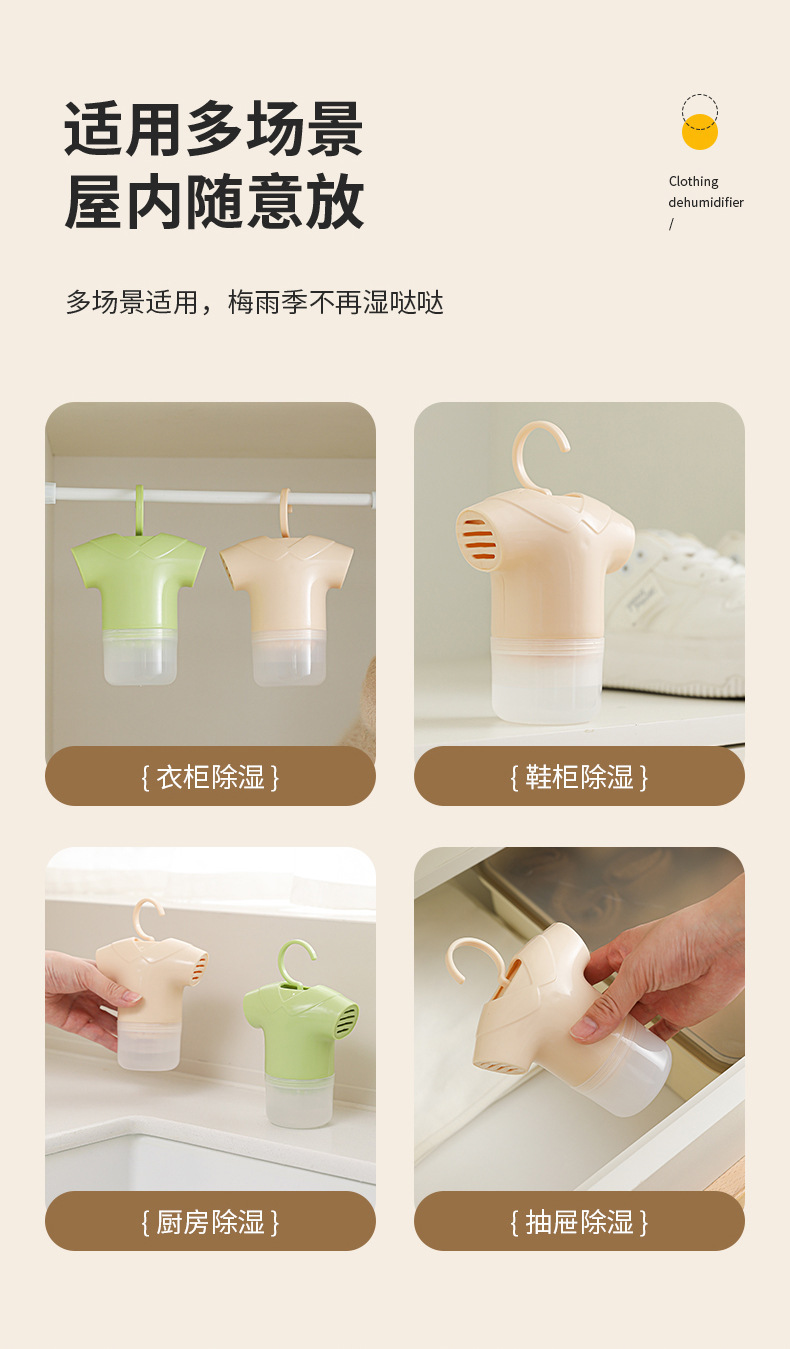 适用多场景
屋内随意放

Clothing
dehumidifier
/

多场景适用，梅雨季不再湿哒哒

{ 衣柜除湿 }

{ 鞋柜除湿 }

{ 厨房除湿 }

{ 抽屉除湿 }