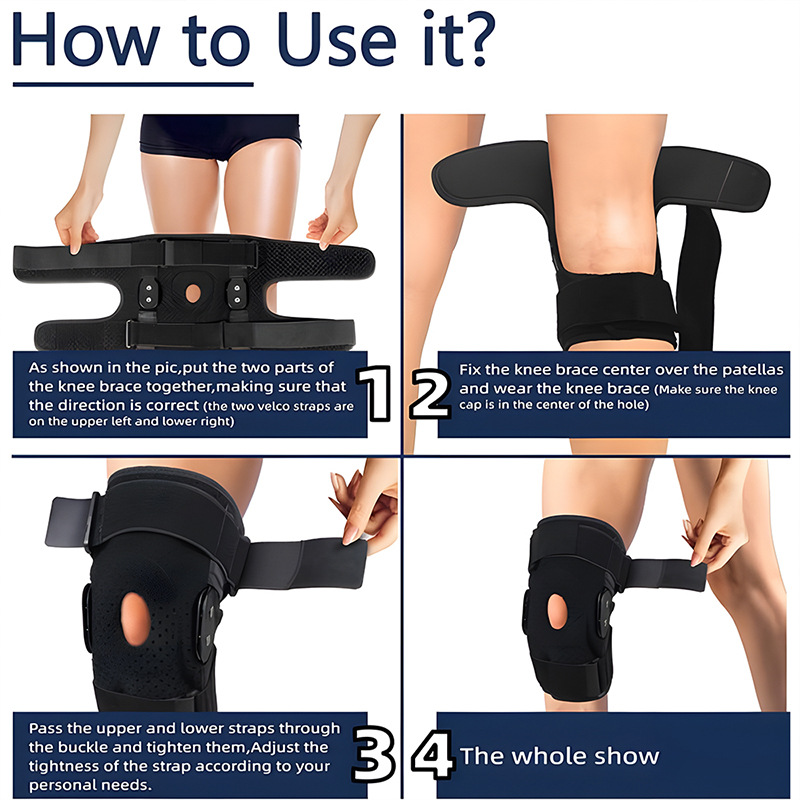 How to Use it?

As shown in the pic,put the two parts of the knee brace together,making sure that the direction is correct (the two velco straps are on the upper left and lower right)

1

2

Fix the knee brace center over the patellas and wear the knee brace (Make sure the knee cap is in the center of the hole)

Pass the upper and lower straps through the buckle and tighten them,Adjust the tightness of the strap according to your personal needs.

3

4

The whole show