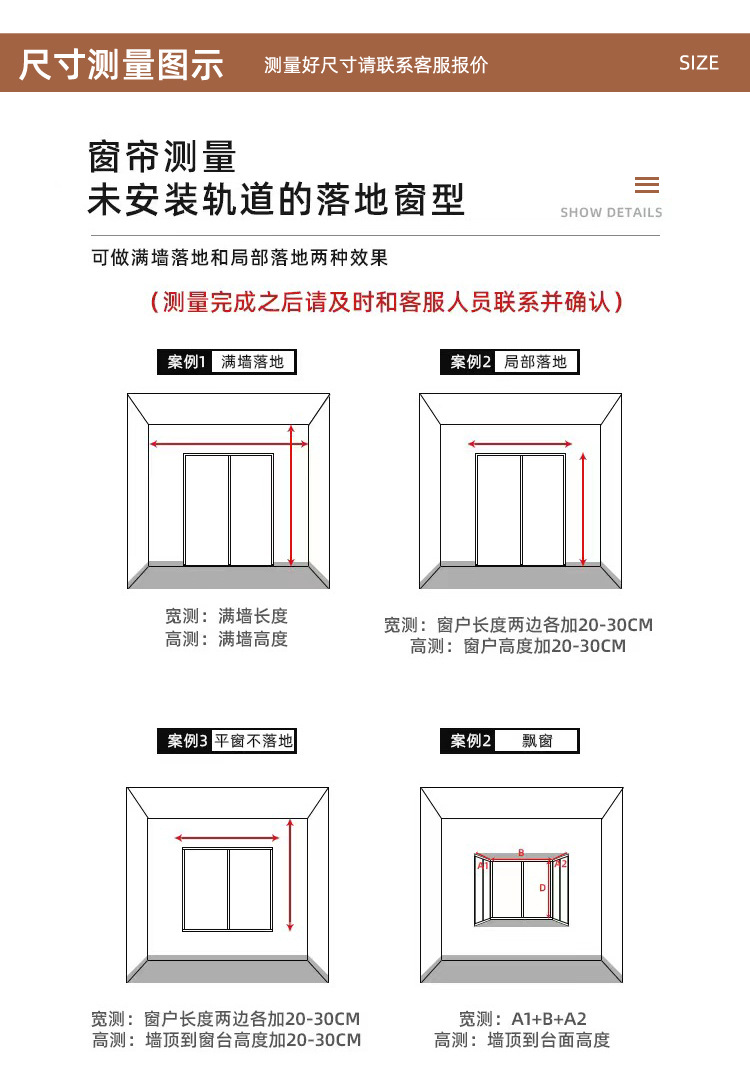 尺寸测量图示 测量好尺寸请联系客服报价 SIZE

窗帘测量
未安装轨道的落地窗型

SHOW DETAILS

可做满墙落地和局部落地两种效果

（测量完成之后请及时和客服人员联系并确认）

案例1 满墙落地

宽测：满墙长度
高测：满墙高度

案例2 局部落地

宽测：窗户长度两边各加20-30CM
高测：窗户高度加20-30CM

案例3 平窗不落地

宽测：窗户长度两边各加20-30CM
高测：墙顶到窗台高度加20-30CM

案例2 飘窗

A1 B A2 D

宽测：A1+B+A2
高测：墙顶到台面高度