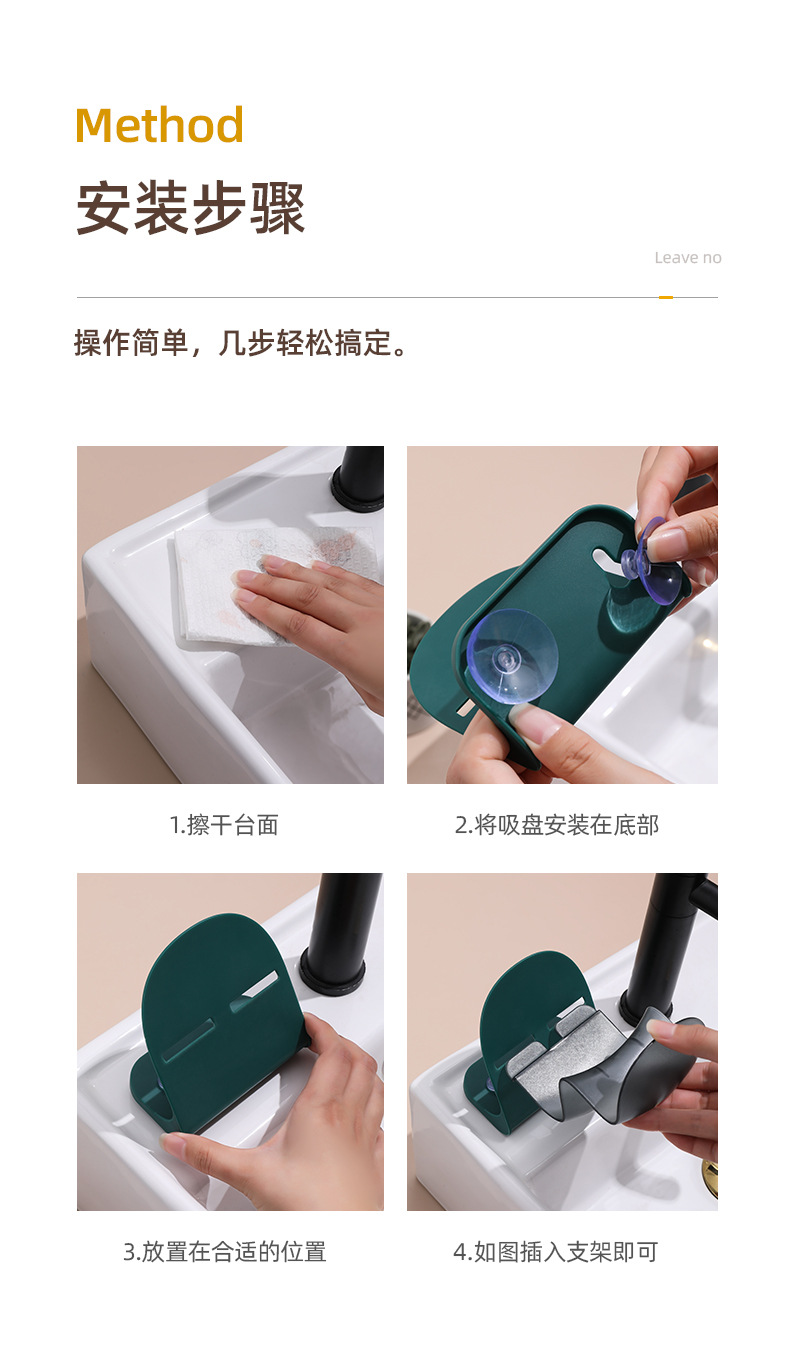 Method
安装步骤

Leave no

操作简单，几步轻松搞定。

1.擦干台面

2.将吸盘安装在底部

3.放置在合适的位置

4.如图插入支架即可