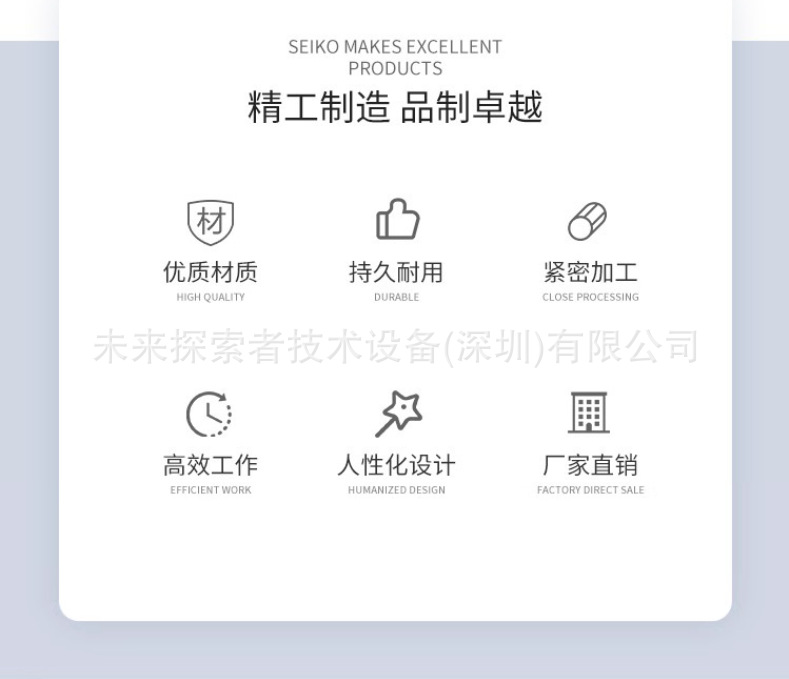 SEIKO MAKES EXCELLENT PRODUCTS

精工制造 品制卓越

材

优质材质
HIGH QUALITY

持久耐用
DURABLE

紧密加工
CLOSE PROCESSING

高效工作
EFFICIENT WORK

人性化设计
HUMANIZED DESIGN

厂家直销
FACTORY DIRECT SALE

未来探索者技术设备(深圳)有限公司