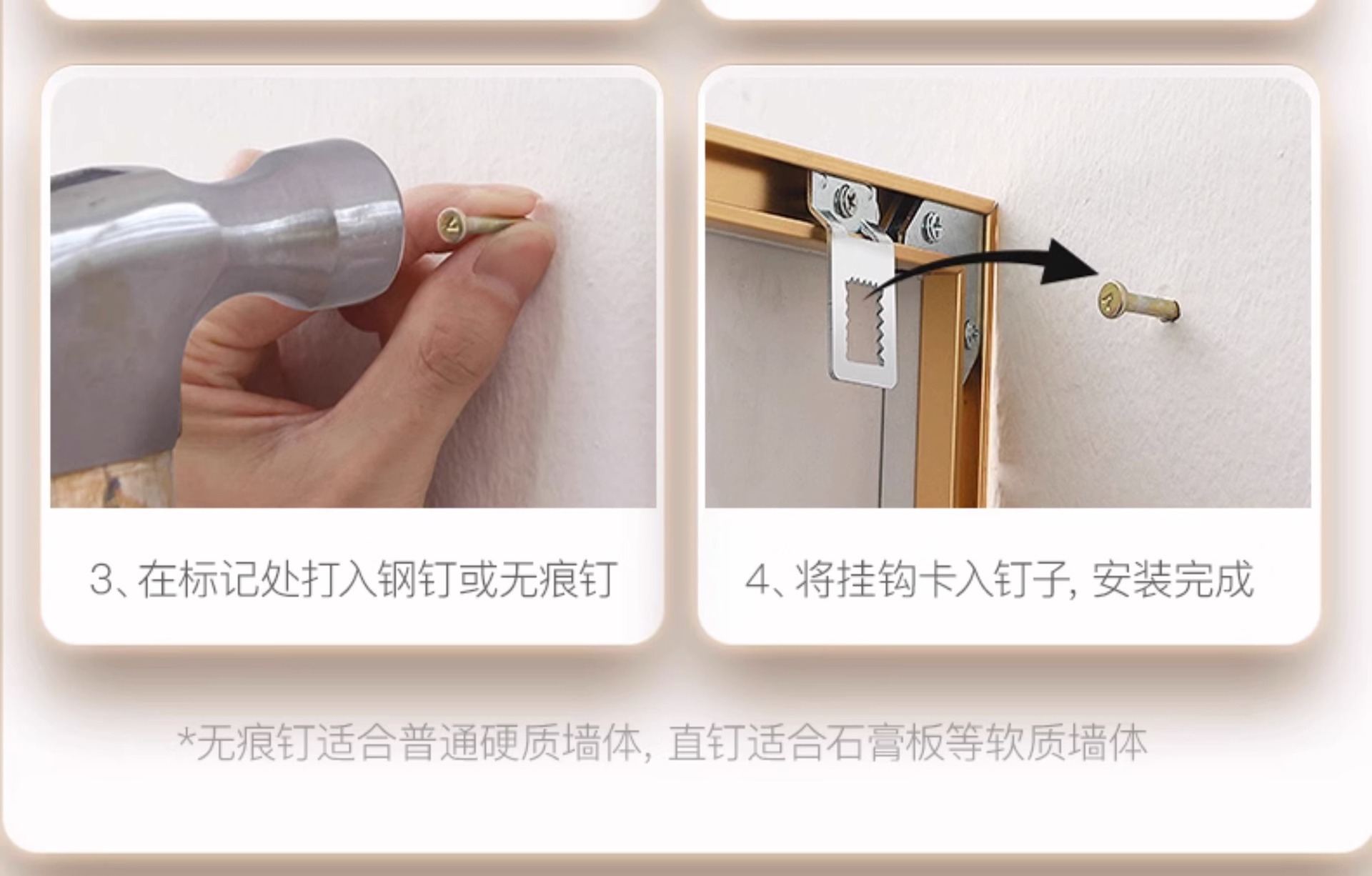 3、在标记处打入钢钉或无痕钉

4、将挂钩卡入钉子, 安装完成

*无痕钉适合普通硬质墙体, 直钉适合石膏板等软质墙体