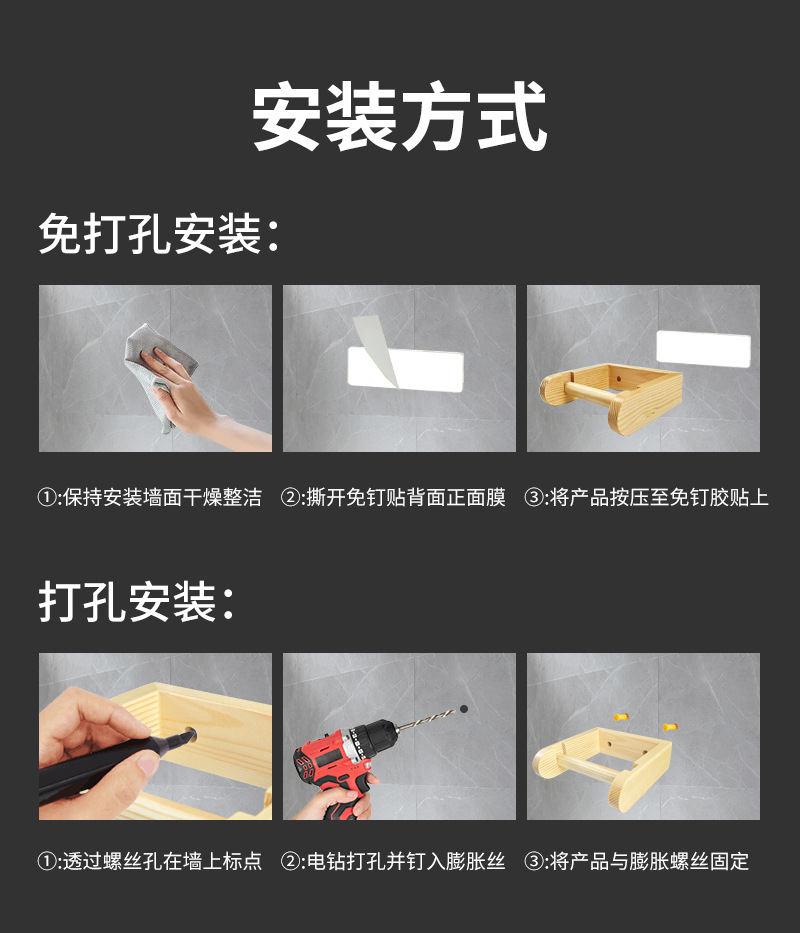 安装方式

免打孔安装：

①:保持安装墙面干燥整洁

②:撕开免钉贴背面正面膜

③:将产品按压至免钉胶贴上

打孔安装：

①:透过螺丝孔在墙上标点

②:电钻打孔并钉入膨胀丝

③:将产品与膨胀螺丝固定