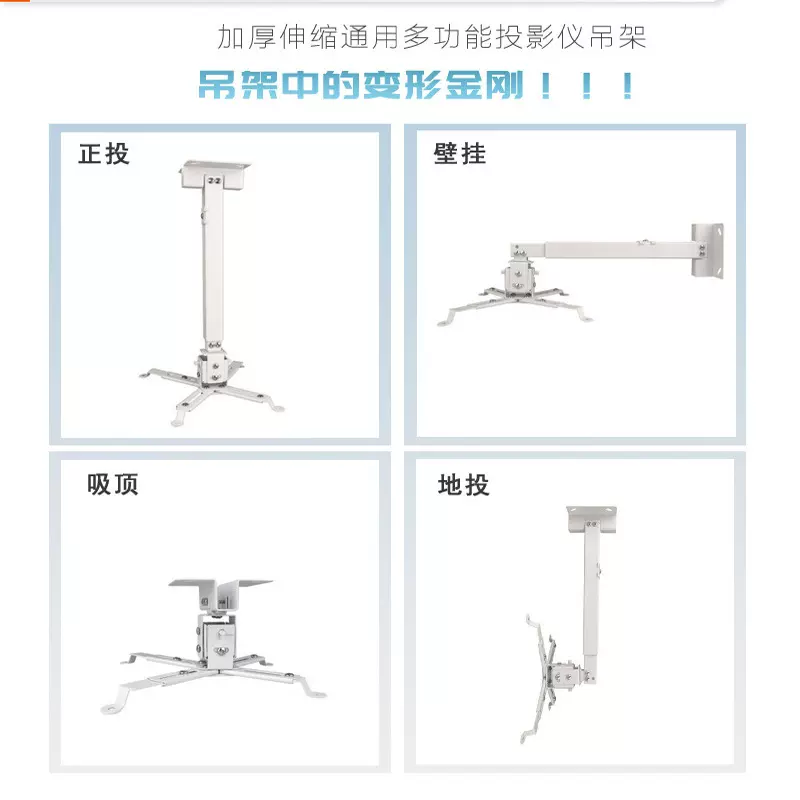 加厚伸缩通用多功能投影仪吊架

吊架中的变形金刚！！！

正投

壁挂

吸顶

地投