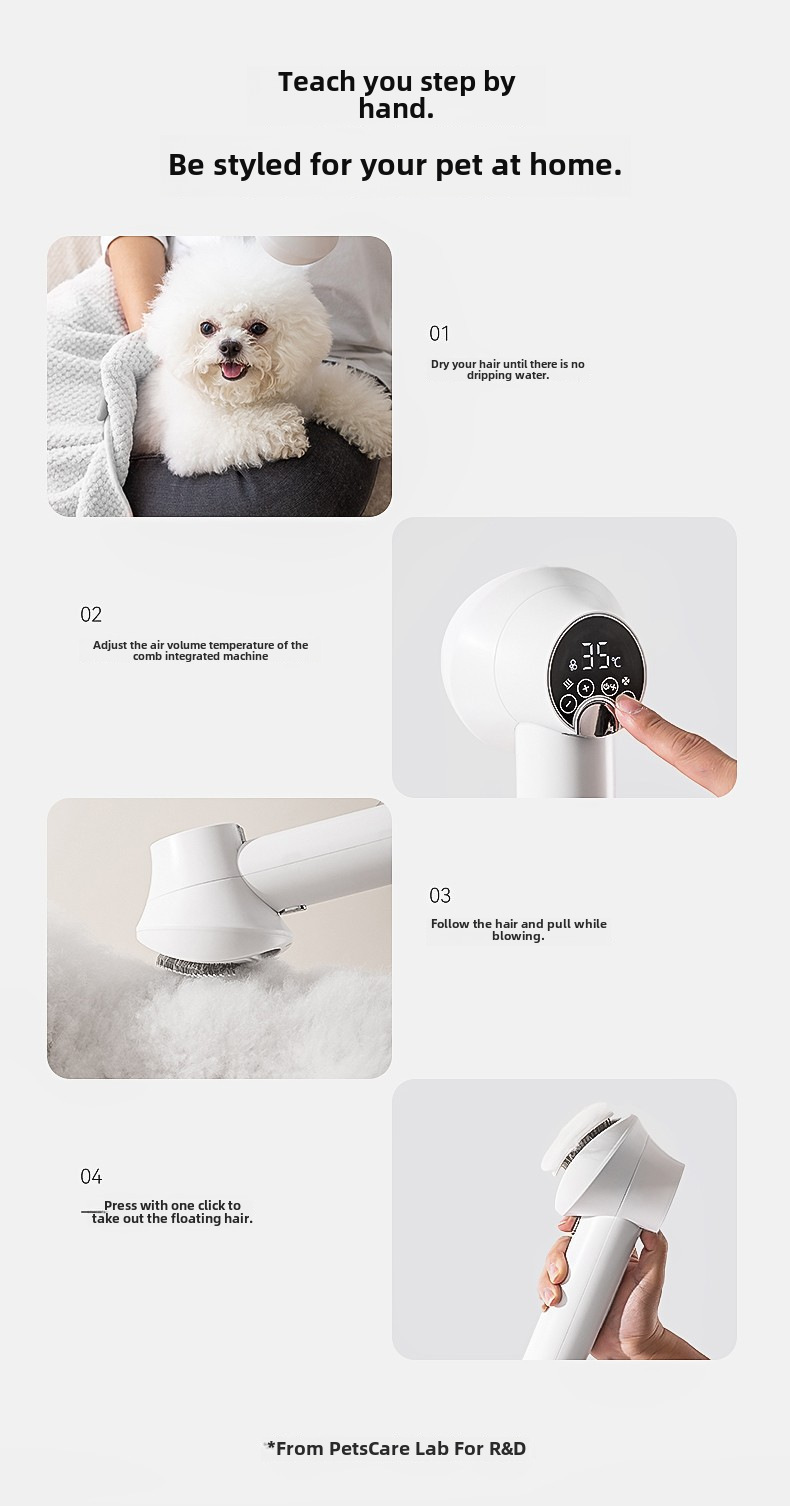 Teach you step by hand.

Be styled for your pet at home.

01

Dry your hair until there is no dripping water.

02

Adjust the air volume temperature of the comb integrated machine

35℃

03

Follow the hair and pull while blowing.

04

Press with one click to take out the floating hair.

*From PetsCare Lab For R&D