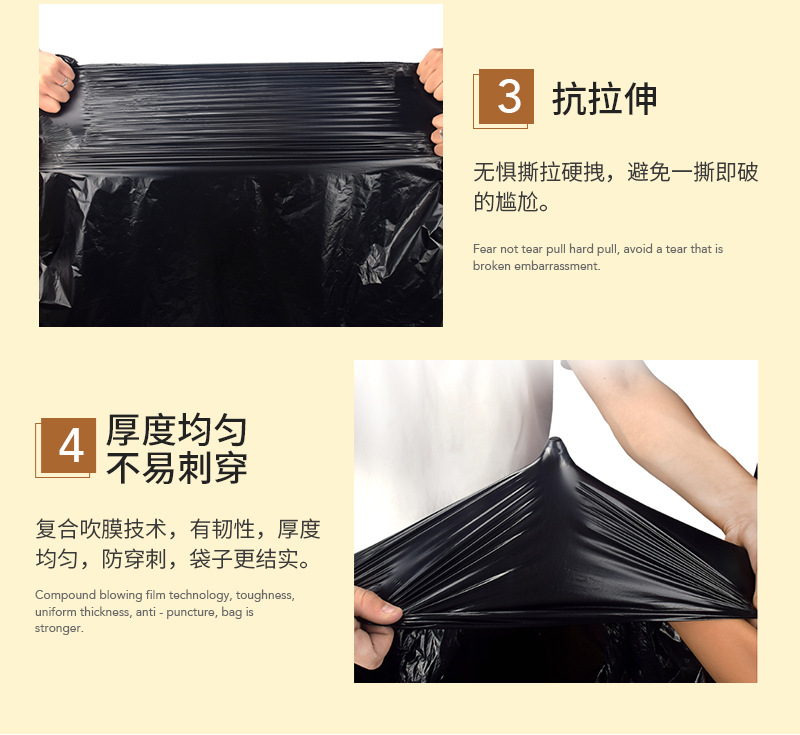 3 抗拉伸

无惧撕拉硬拽，避免一撕即破的尴尬。

Fear not tear pull hard pull, avoid a tear that is broken embarrassment.

4 厚度均匀
不易刺穿

复合吹膜技术，有韧性，厚度均匀，防穿刺，袋子更结实。

Compound blowing film technology, toughness, uniform thickness, anti - puncture, bag is stronger.