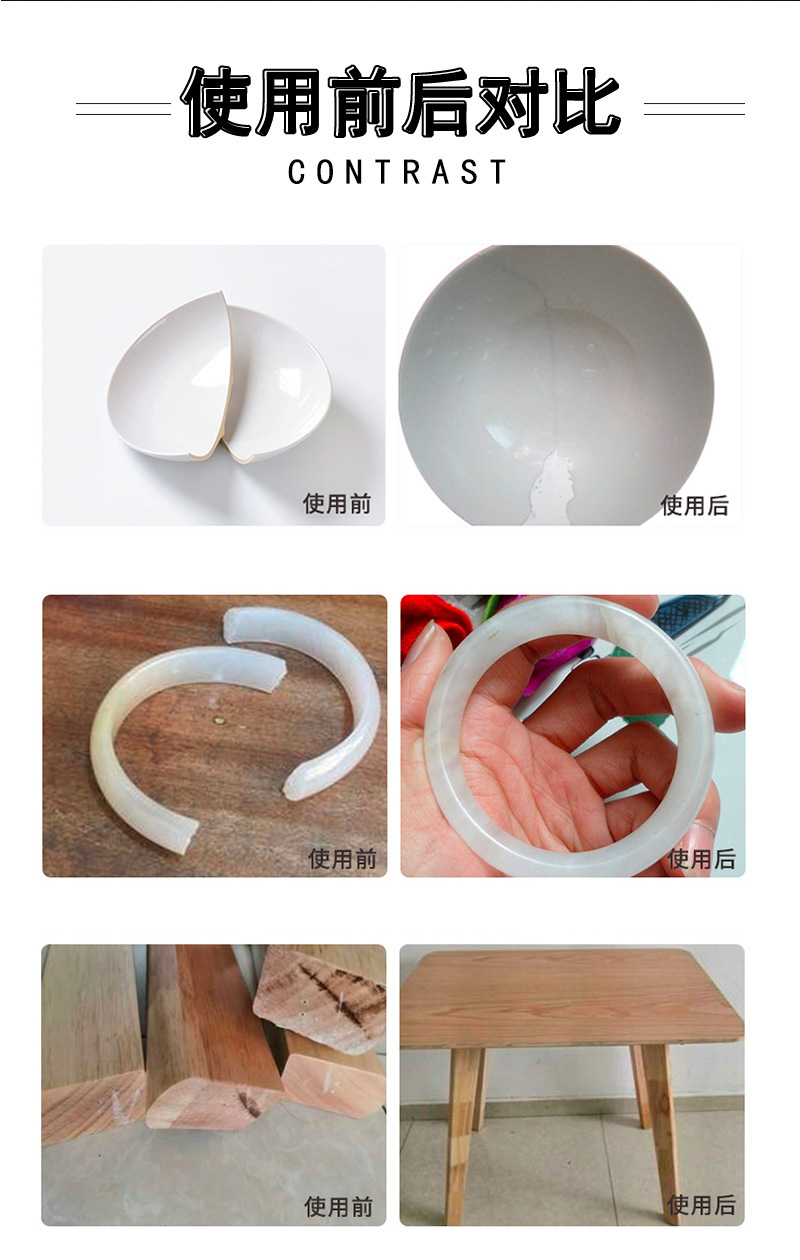 使用前后对比

CONTRAST

使用前

使用后

使用前

使用后

使用前

使用后