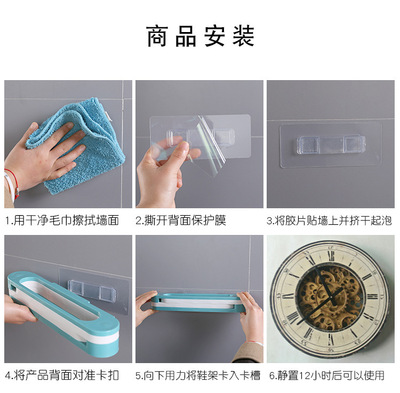 商品安装

1.用干净毛巾擦拭墙面

2.撕开背面保护膜

3.将胶片贴墙上并挤干起泡

4.将产品背面对准卡扣

5.向下用力将鞋架卡入卡槽

6.静置12小时后可以使用