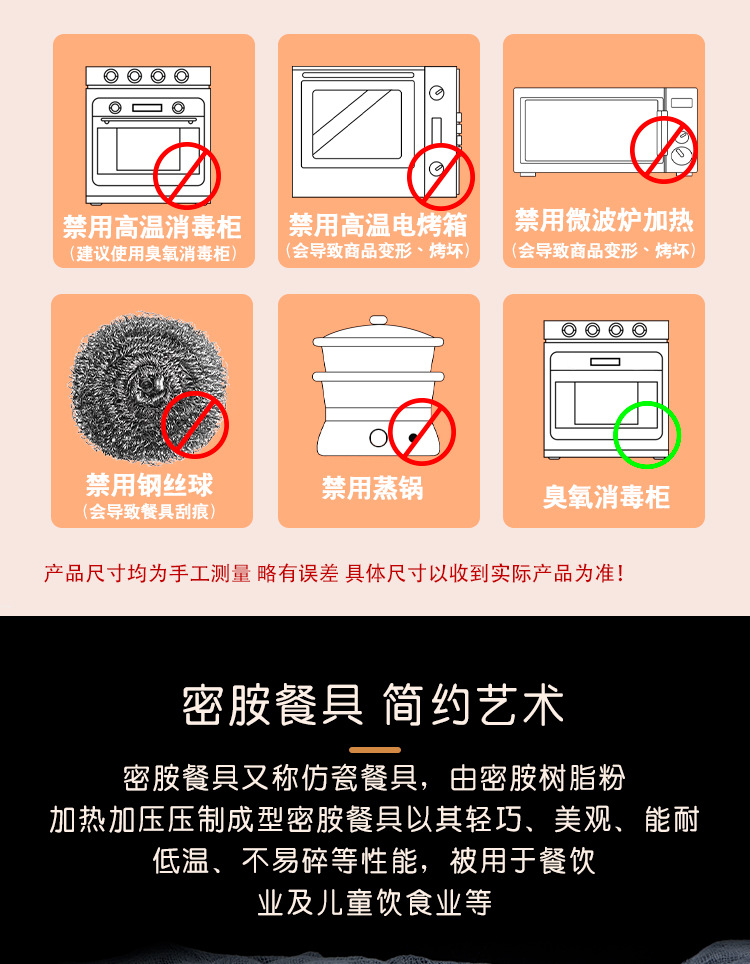 禁用高温消毒柜
（建议使用臭氧消毒柜）

禁用高温电烤箱
（会导致商品变形、烤坏）

禁用微波炉加热
（会导致商品变形、烤坏）

禁用钢丝球
（会导致餐具刮痕）

禁用蒸锅

臭氧消毒柜

产品尺寸均为手工测量 略有误差 具体尺寸以收到实际产品为准！

密胺餐具 简约艺术

密胺餐具又称仿瓷餐具，由密胺树脂粉加热加压压制成型密胺餐具以其轻巧、美观、能耐低温、不易碎等性能，被用于餐饮业及儿童饮食业等