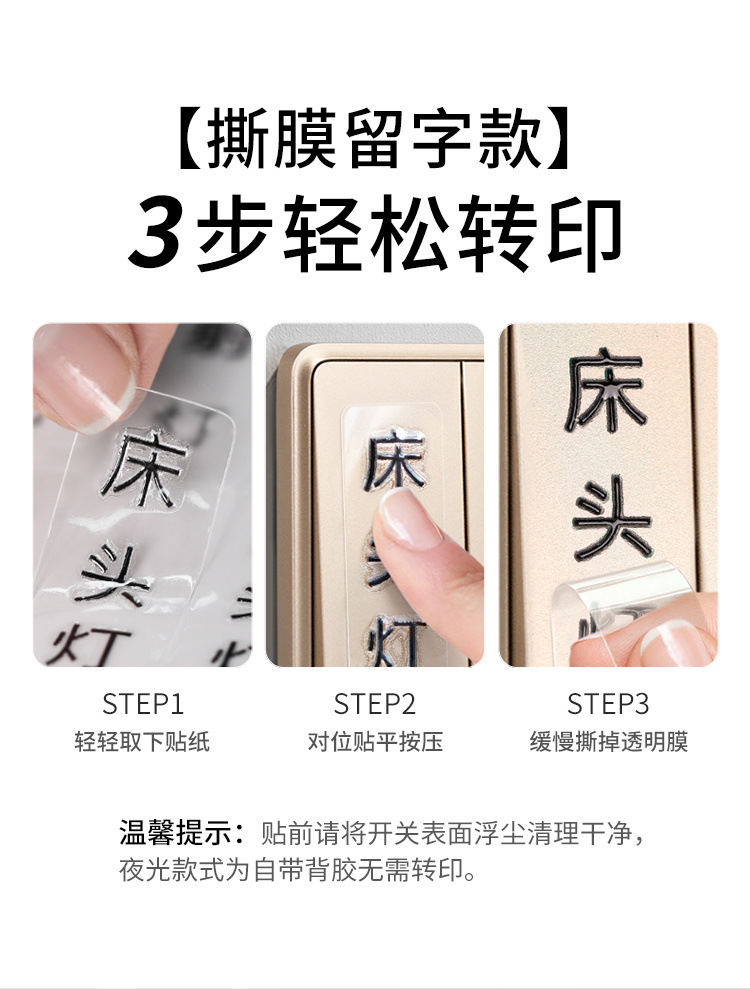 【撕膜留字款】
3步轻松转印

床
头
灯

床
头
灯

床
头

STEP1
轻轻取下贴纸

STEP2
对位贴平按压

STEP3
缓慢撕掉透明膜

温馨提示：贴前请将开关表面浮尘清理干净，夜光款式为自带背胶无需转印。