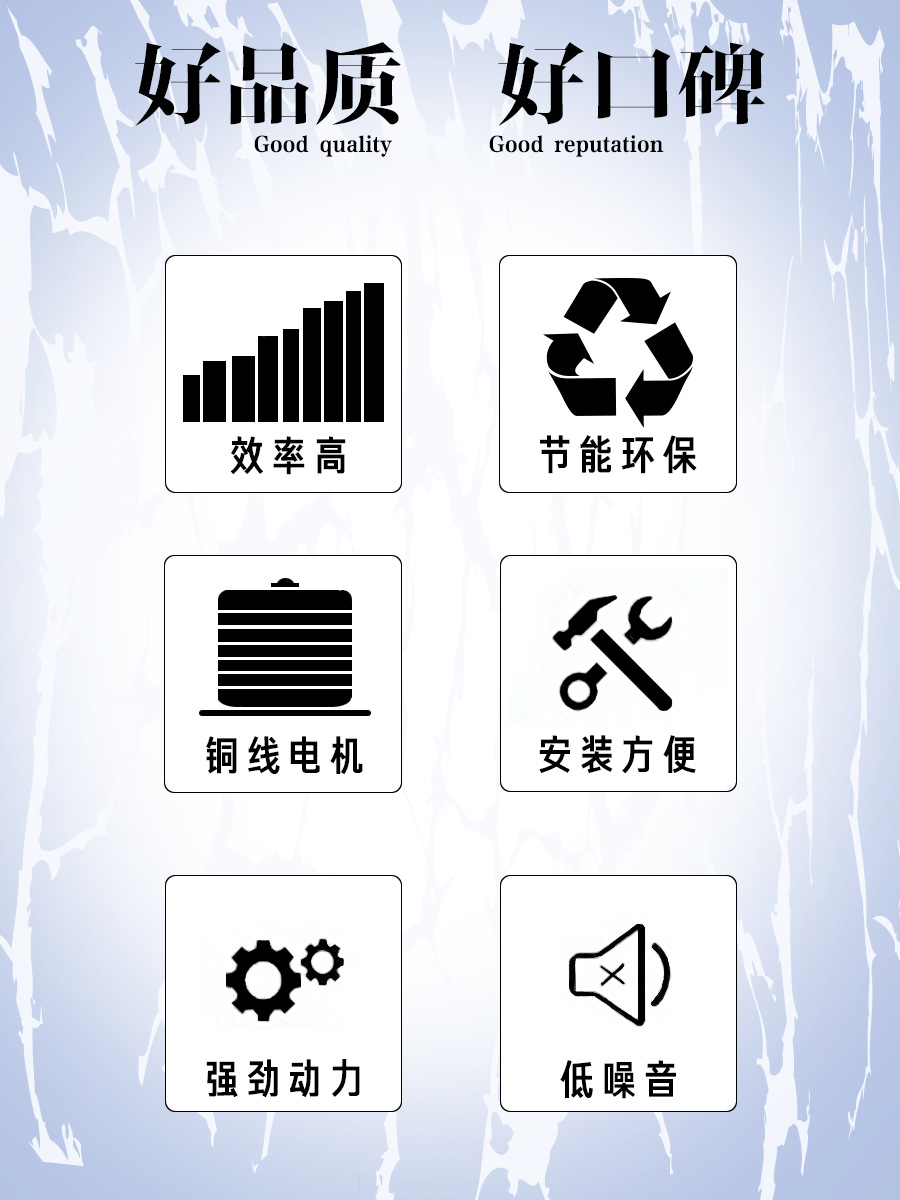 好品质 好口碑
Good quality Good reputation

效率高

节能环保

铜线电机

安装方便

强劲动力

低噪音