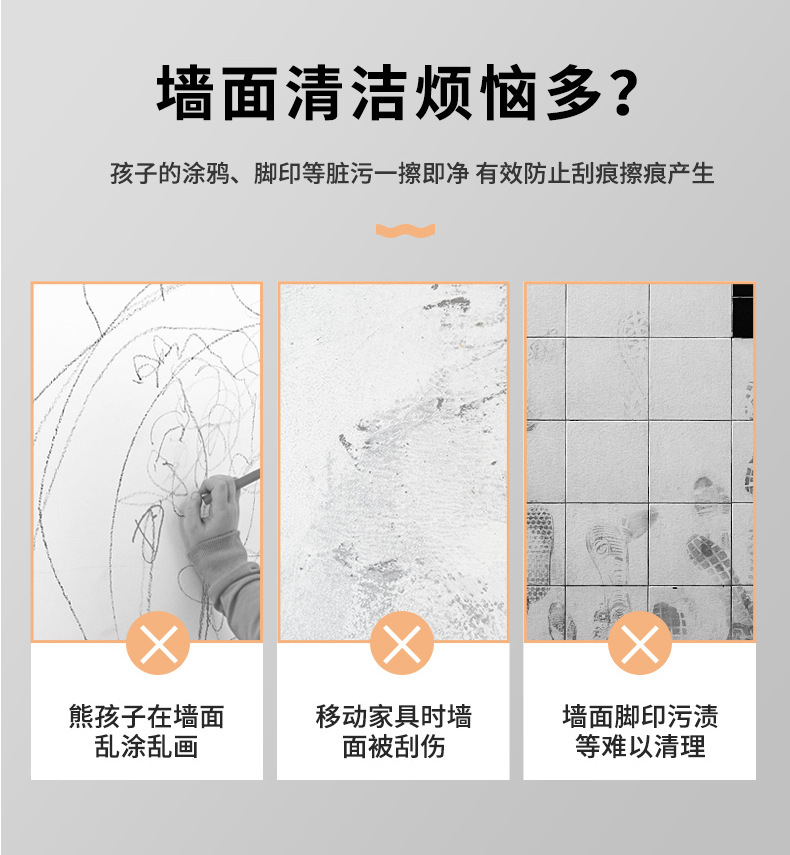 墙面清洁烦恼多?

孩子的涂鸦、脚印等脏污一擦即净 有效防止刮痕擦痕产生

熊孩子在墙面乱涂乱画

移动家具时墙面被刮伤

墙面脚印污渍等难以清理