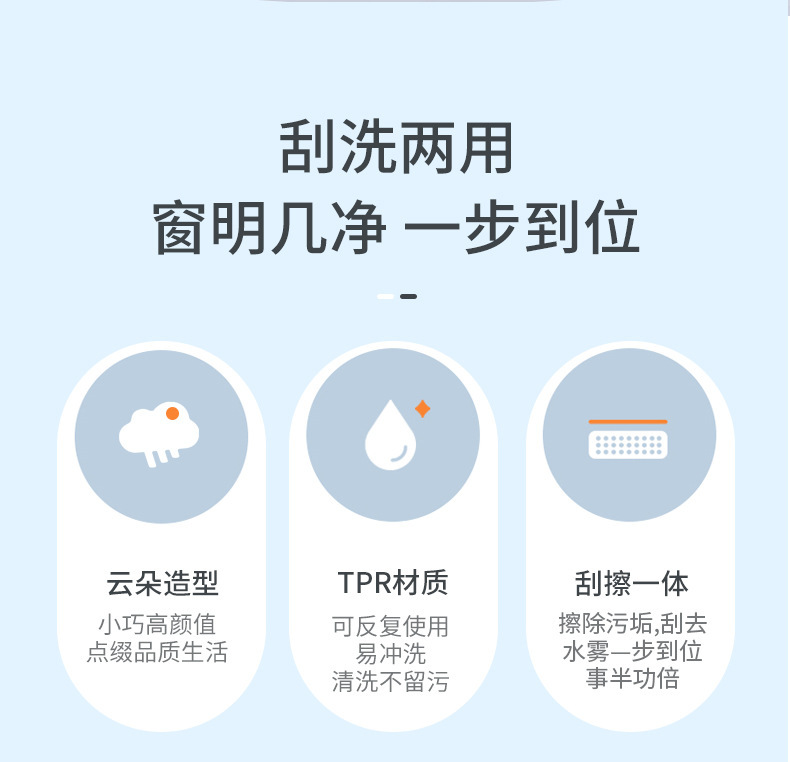 刮洗两用

窗明几净 一步到位

云朵造型

小巧高颜值
点缀品质生活

TPR材质

可反复使用
易冲洗
清洗不留污

刮擦一体

擦除污垢,刮去
水雾一步到位
事半功倍