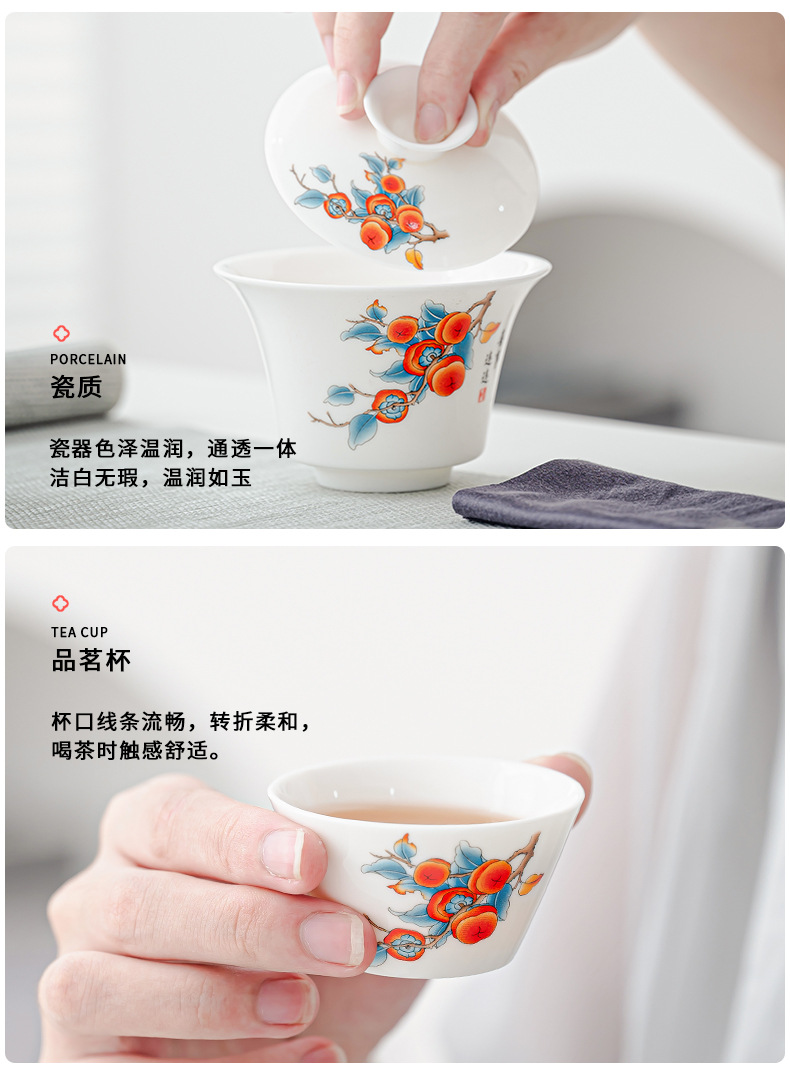 PORCELAIN
瓷质

瓷器色泽温润，通透一体
洁白无瑕，温润如玉

TEA CUP
品茗杯

杯口线条流畅，转折柔和，
喝茶时触感舒适。