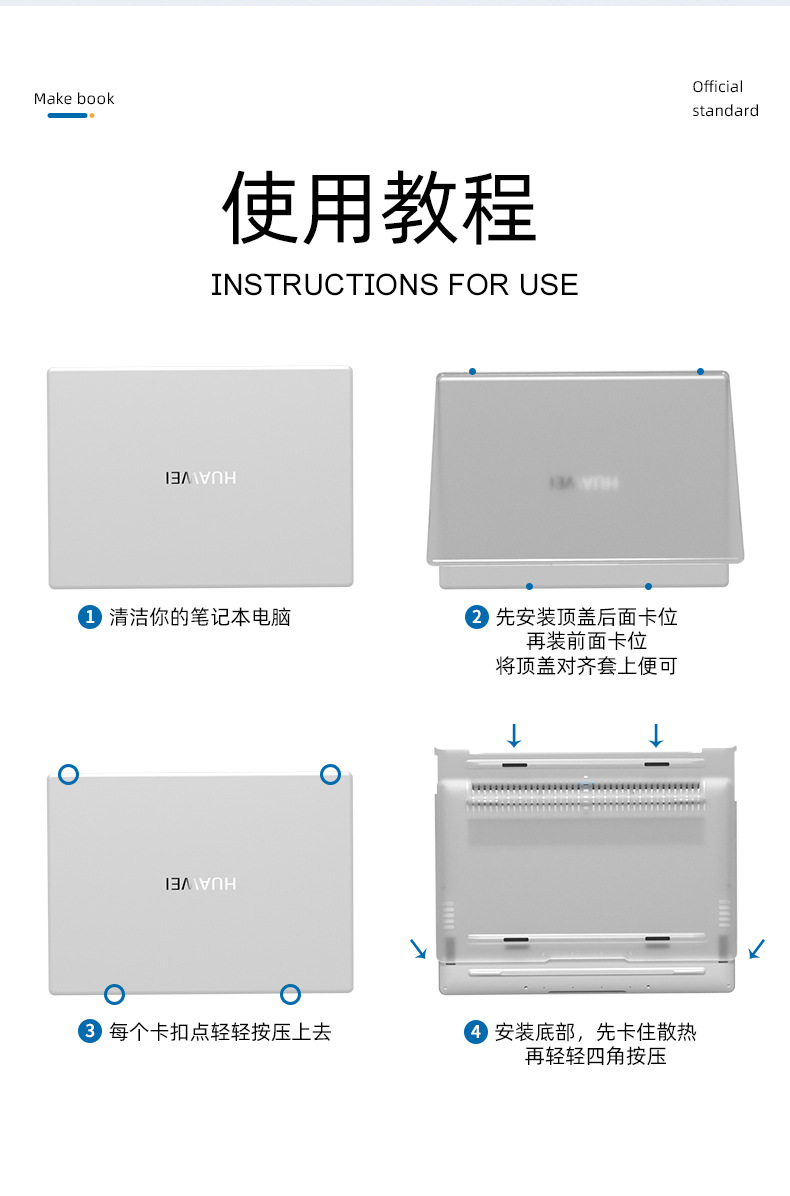 Make book

Official standard

使用教程

INSTRUCTIONS FOR USE

HUAWEI

1 清洁你的笔记本电脑

HUAWEI

2 先安装顶盖后面卡位
再装前面卡位
将顶盖对齐套上便可

HUAWEI

3 每个卡扣点轻轻按压上去

4 安装底部，先卡住散热
再轻轻四角按压