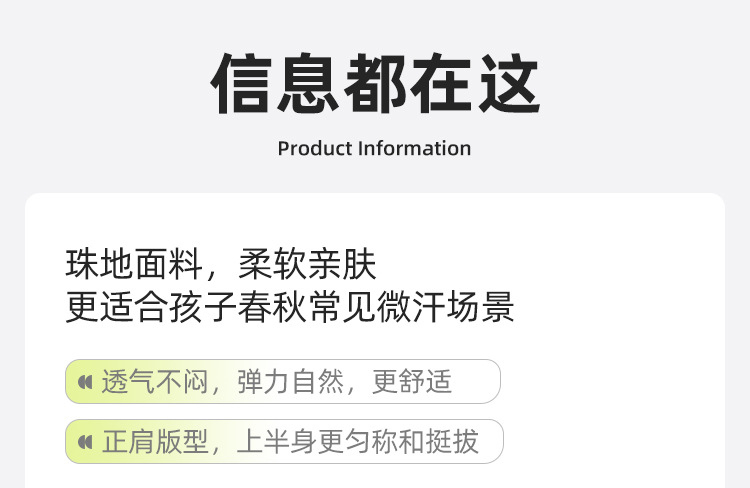 信息都在这
Product Information

珠地面料，柔软亲肤
更适合孩子春秋常见微汗场景

透气不闷，弹力自然，更舒适

正肩版型，上半身更匀称和挺拔