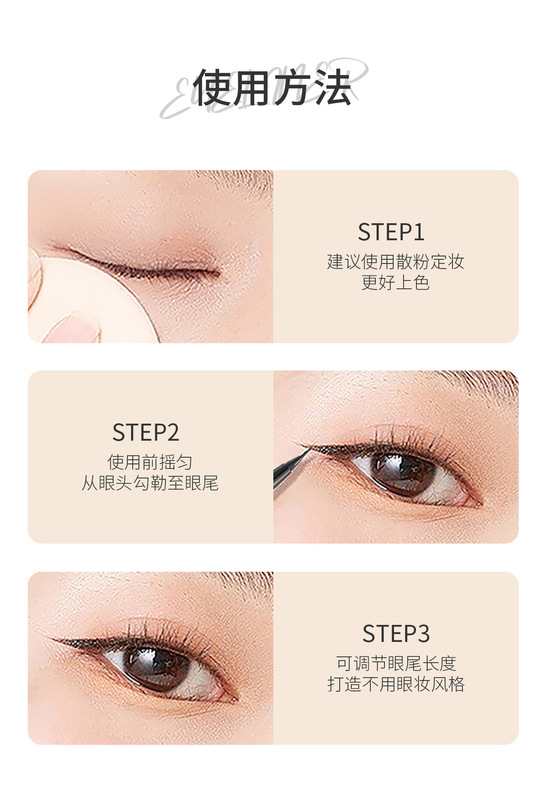 使用方法

STEP1
建议使用散粉定妆
更好上色

STEP2
使用前摇匀
从眼头勾勒至眼尾

STEP3
可调节眼尾长度
打造不用眼妆风格