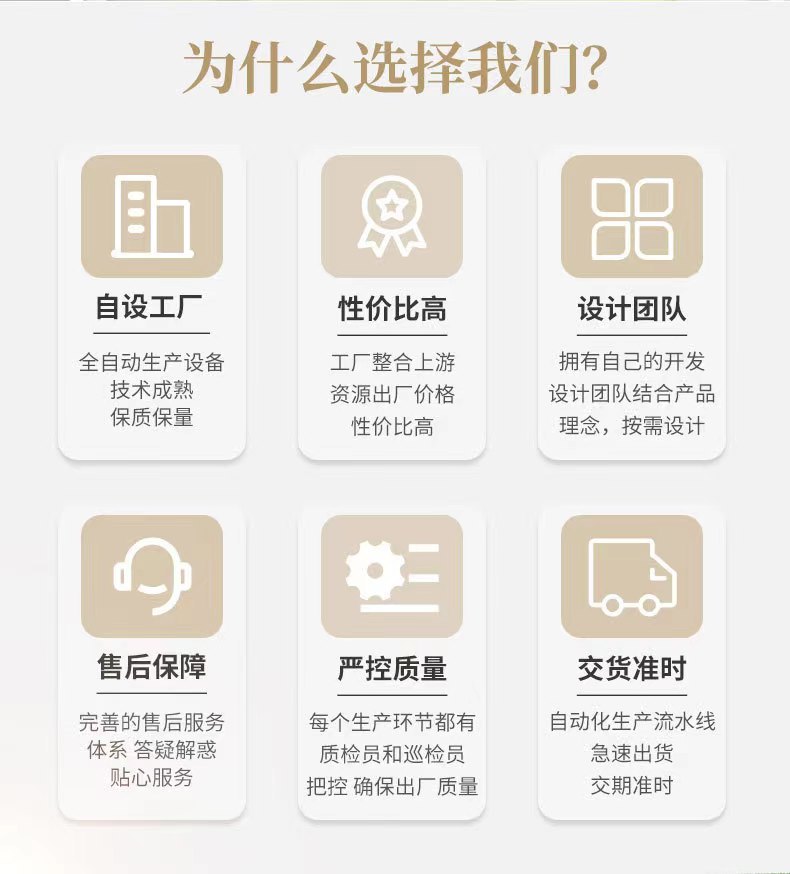 为什么选择我们?

自设工厂

全自动生产设备
技术成熟
保质保量

性价比高

工厂整合上游
资源出厂价格
性价比高

设计团队

拥有自己的开发
设计团队结合产品
理念，按需设计

售后保障

完善的售后服务
体系 答疑解惑
贴心服务

严控质量

每个生产环节都有
质检员和巡检员
把控 确保出厂质量

交货准时

自动化生产流水线
急速出货
交期准时