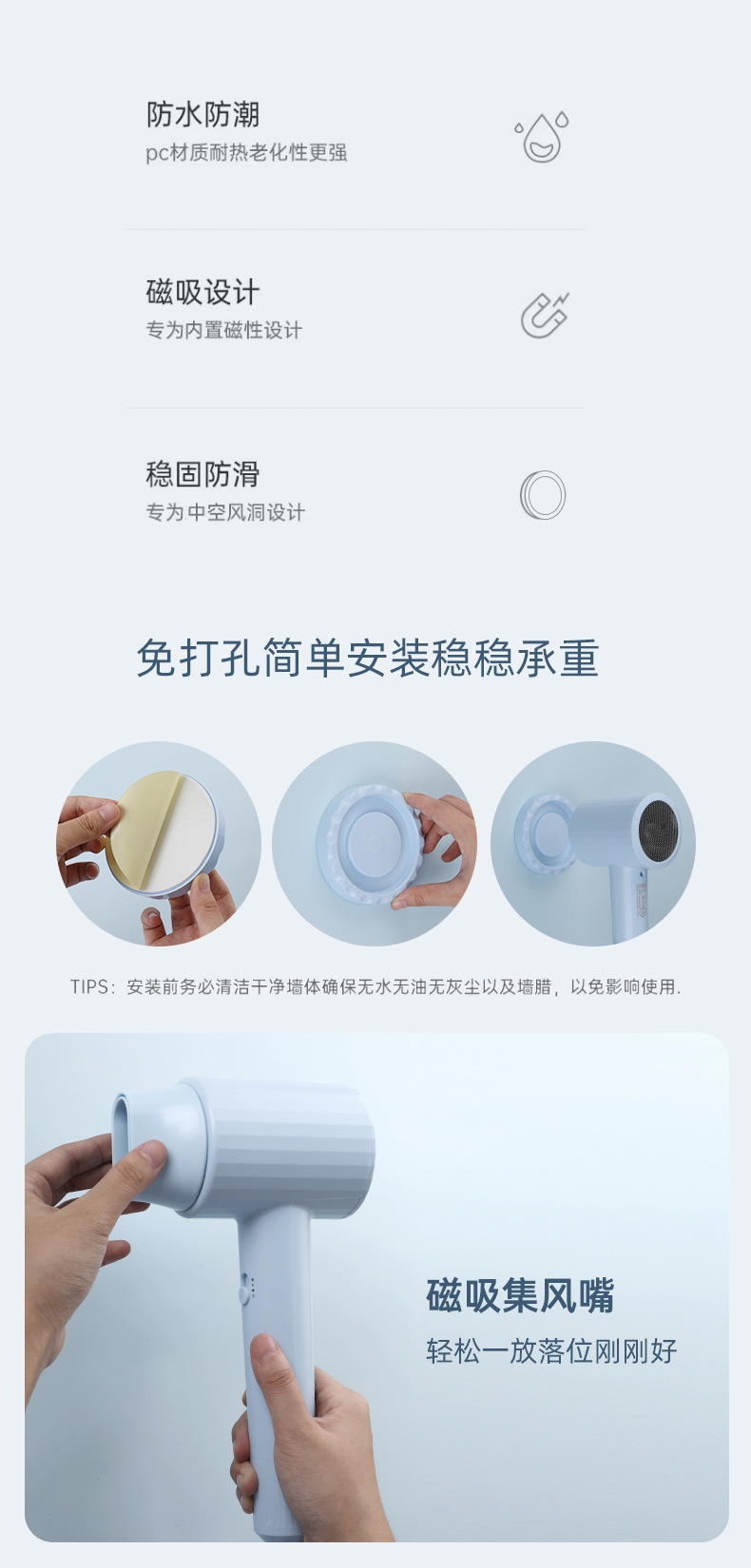 防水防潮
pc材质耐热老化性更强

磁吸设计
专为内置磁性设计

稳固防滑
专为中空风洞设计

免打孔简单安装稳稳承重

TIPS：安装前务必清洁干净墙体确保无水无油无灰尘以及墙腊，以免影响使用.

磁吸集风嘴
轻松一放落位刚刚好