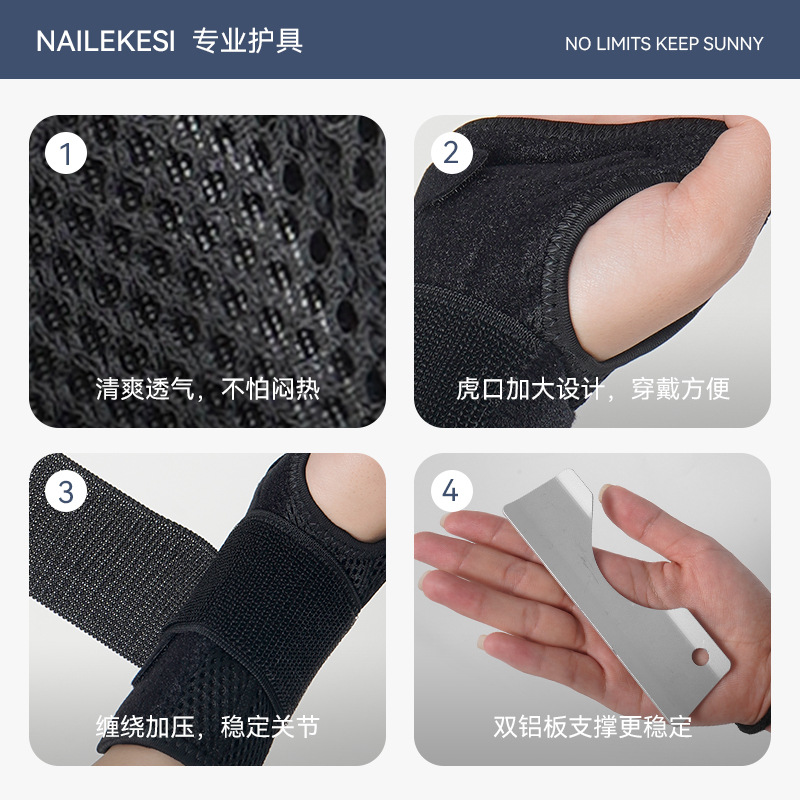 NAILEKESI 专业护具

NO LIMITS KEEP SUNNY

1

清爽透气，不怕闷热

2

虎口加大设计，穿戴方便

3

缠绕加压，稳定关节

4

双铝板支撑更稳定