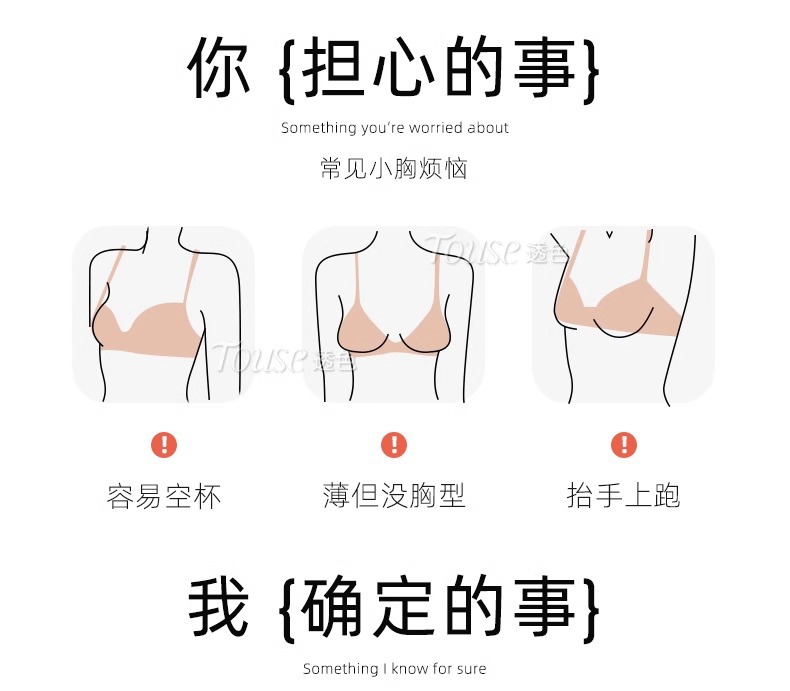 你 {担心的事}

Something you're worried about

常见小胸烦恼

Touse 透色

Touse 透色

容易空杯

薄但没胸型

抬手上跑

我 {确定的事}

Something I know for sure