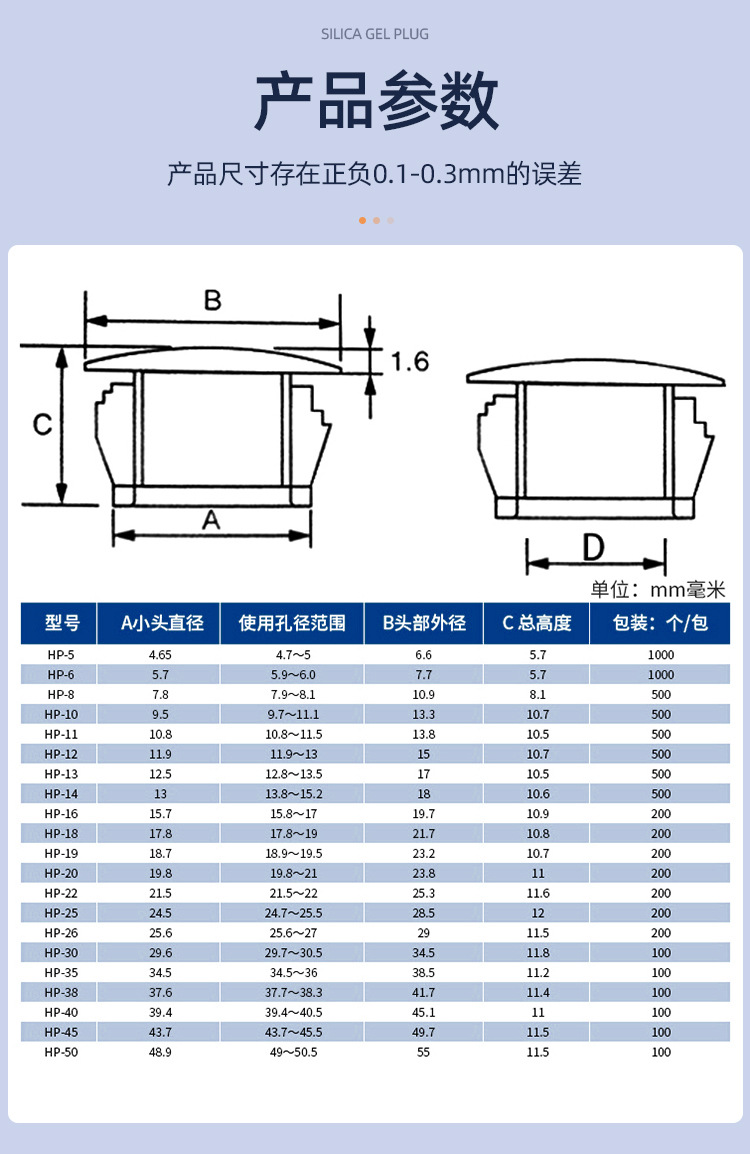 SILICA GEL PLUG

产品参数

产品尺寸存在正负0.1-0.3mm的误差

B

1.6

C

A

D

单位：mm毫米

| 型号 | A小头直径 | 使用孔径范围 | B头部外径 | C 总高度 | 包装：个/包 |
|---|---|---|---|---|---|
| HP-5 | 4.65 | 4.7～5 | 6.6 | 5.7 | 1000 |
| HP-6 | 5.7 | 5.9～6.0 | 7.7 | 5.7 | 1000 |
| HP-8 | 7.8 | 7.9～8.1 | 10.9 | 8.1 | 500 |
| HP-10 | 9.5 | 9.7～11.1 | 13.3 | 10.7 | 500 |
| HP-11 | 10.8 | 10.8～11.5 | 13.8 | 10.5 | 500 |
| HP-12 | 11.9 | 11.9～13 | 15 | 10.7 | 500 |
| HP-13 | 12.5 | 12.8～13.5 | 17 | 10.5 | 500 |
| HP-14 | 13 | 13.8～15.2 | 18 | 10.6 | 500 |
| HP-16 | 15.7 | 15.8～17 | 19.7 | 10.9 | 200 |
| HP-18 | 17.8 | 17.8～19 | 21.7 | 10.8 | 200 |
| HP-19 | 18.7 | 18.9～19.5 | 23.2 | 10.7 | 200 |
| HP-20 | 19.8 | 19.8～21 | 23.8 | 11 | 200 |
| HP-22 | 21.5 | 21.5～22 | 25.3 | 11.6 | 200 |
| HP-25 | 24.5 | 24.7～25.5 | 28.5 | 12 | 200 |
| HP-26 | 25.6 | 25.6～27 | 29 | 11.5 | 200 |
| HP-30 | 29.6 | 29.7～30.5 | 34.5 | 11.8 | 100 |
| HP-35 | 34.5 | 34.5～36 | 38.5 | 11.2 | 100 |
| HP-38 | 37.6 | 37.7～38.3 | 41.7 | 11.4 | 100 |
| HP-40 | 39.4 | 39.4～40.5 | 45.1 | 11 | 100 |
| HP-45 | 43.7 | 43.7～45.5 | 49.7 | 11.5 | 100 |
| HP-50 | 48.9 | 49～50.5 | 55 | 11.5 | 100 |