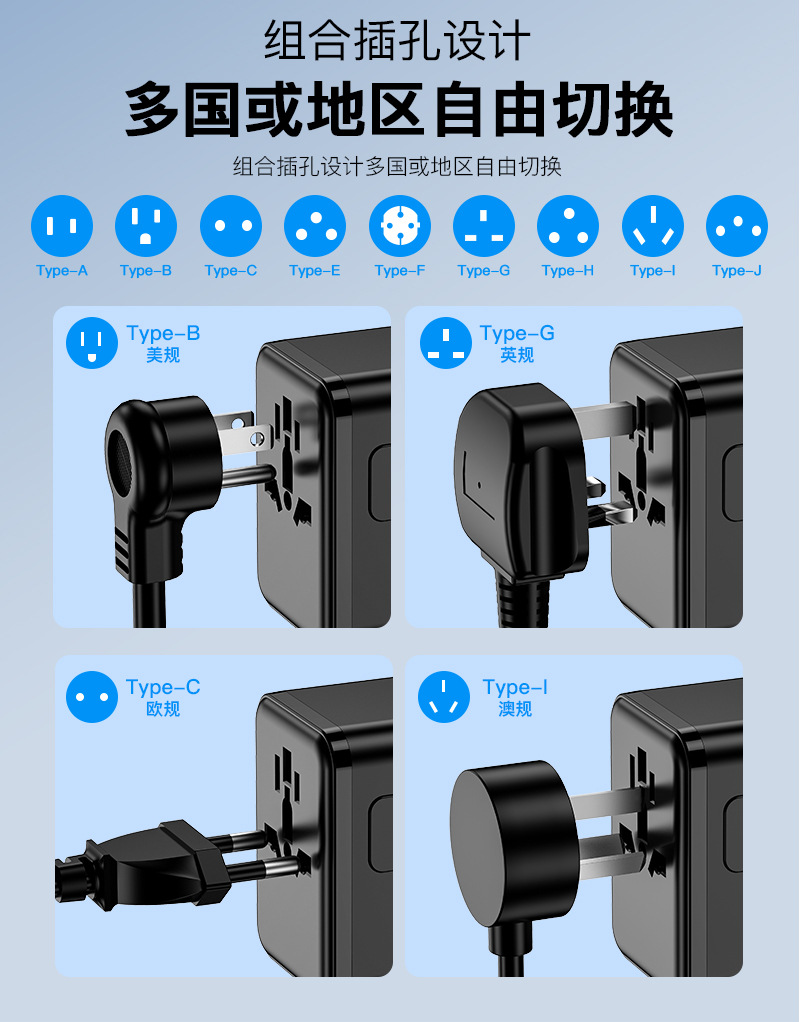 组合插孔设计
多国或地区自由切换
组合插孔设计多国或地区自由切换

Type-A Type-B Type-C Type-E Type-F Type-G Type-H Type-I Type-J

Type-B
美规

Type-G
英规

Type-C
欧规

Type-I
澳规