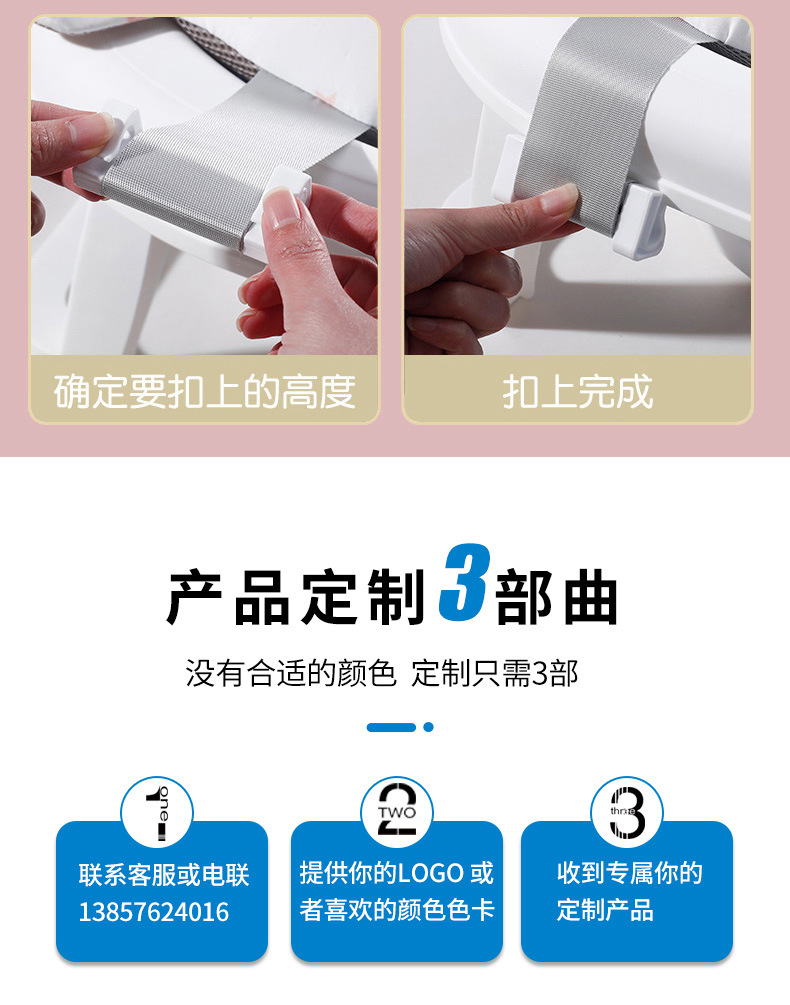 确定要扣上的高度

扣上完成

产品定制3部曲

没有合适的颜色 定制只需3部

1 one

联系客服或电联 13857624016

2 TWO

提供你的LOGO 或者喜欢的颜色色卡

3 three

收到专属你的定制产品