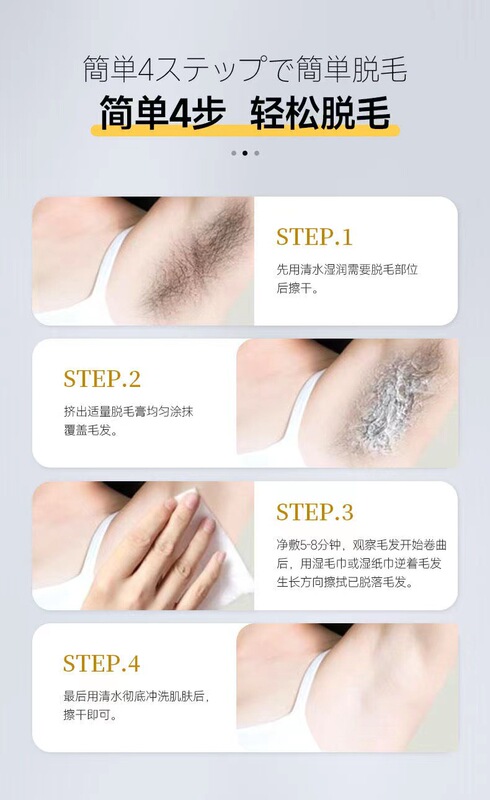 簡単4ステップで簡単脱毛

简单4步 轻松脱毛

STEP.1

先用清水湿润需要脱毛部位后擦干。

STEP.2

挤出适量脱毛膏均匀涂抹覆盖毛发。

STEP.3

净敷5-8分钟，观察毛发开始卷曲后，用湿毛巾或湿纸巾逆着毛发生长方向擦拭已脱落毛发。

STEP.4

最后用清水彻底冲洗肌肤后，擦干即可。