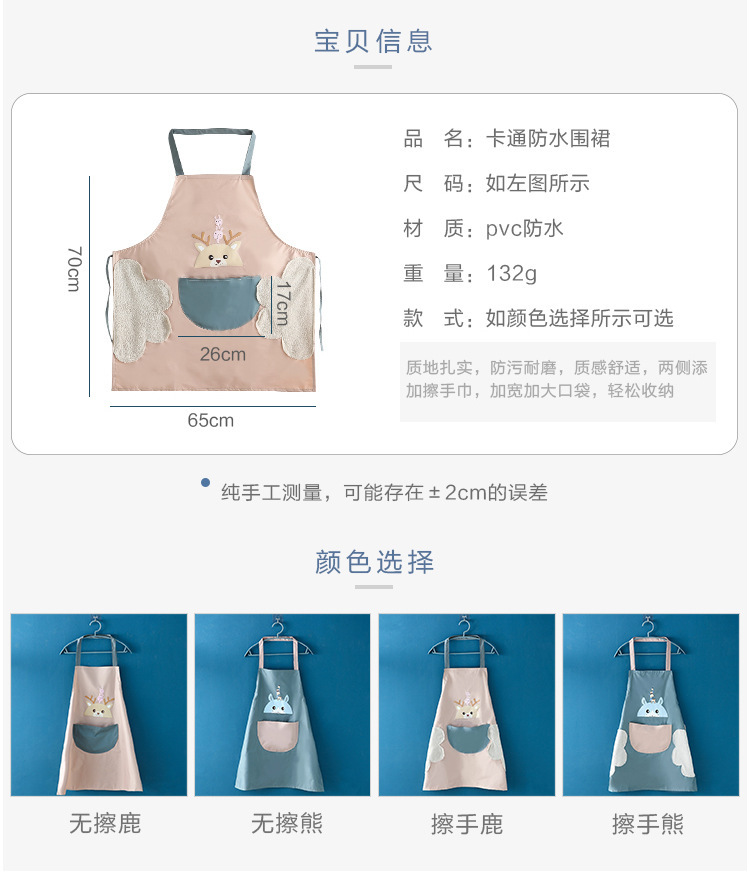 宝贝信息

70cm

17cm

26cm

65cm

品　名：卡通防水围裙

尺　码：如左图所示

材　质：pvc防水

重　量：132g

款　式：如颜色选择所示可选

质地扎实，防污耐磨，质感舒适，两侧添加擦手巾，加宽加大口袋，轻松收纳

纯手工测量，可能存在±2cm的误差

颜色选择

无擦鹿

无擦熊

擦手鹿

擦手熊