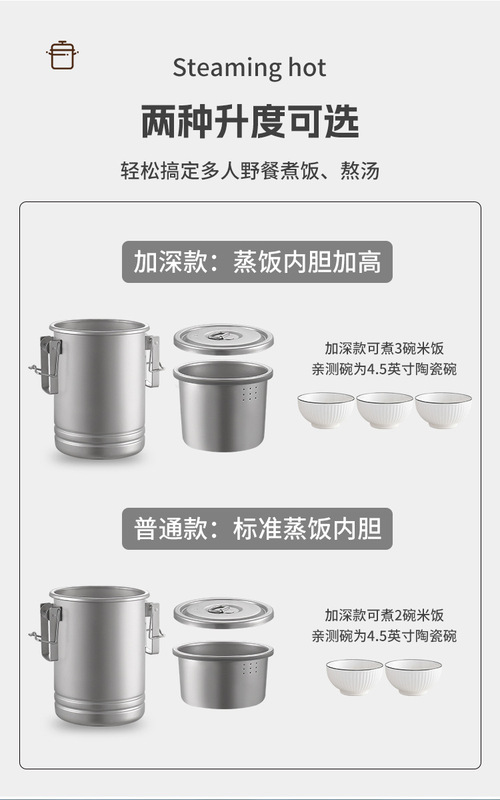 Steaming hot

两种升度可选

轻松搞定多人野餐煮饭、熬汤

加深款：蒸饭内胆加高

加深款可煮3碗米饭
亲测碗为4.5英寸陶瓷碗

普通款：标准蒸饭内胆

加深款可煮2碗米饭
亲测碗为4.5英寸陶瓷碗