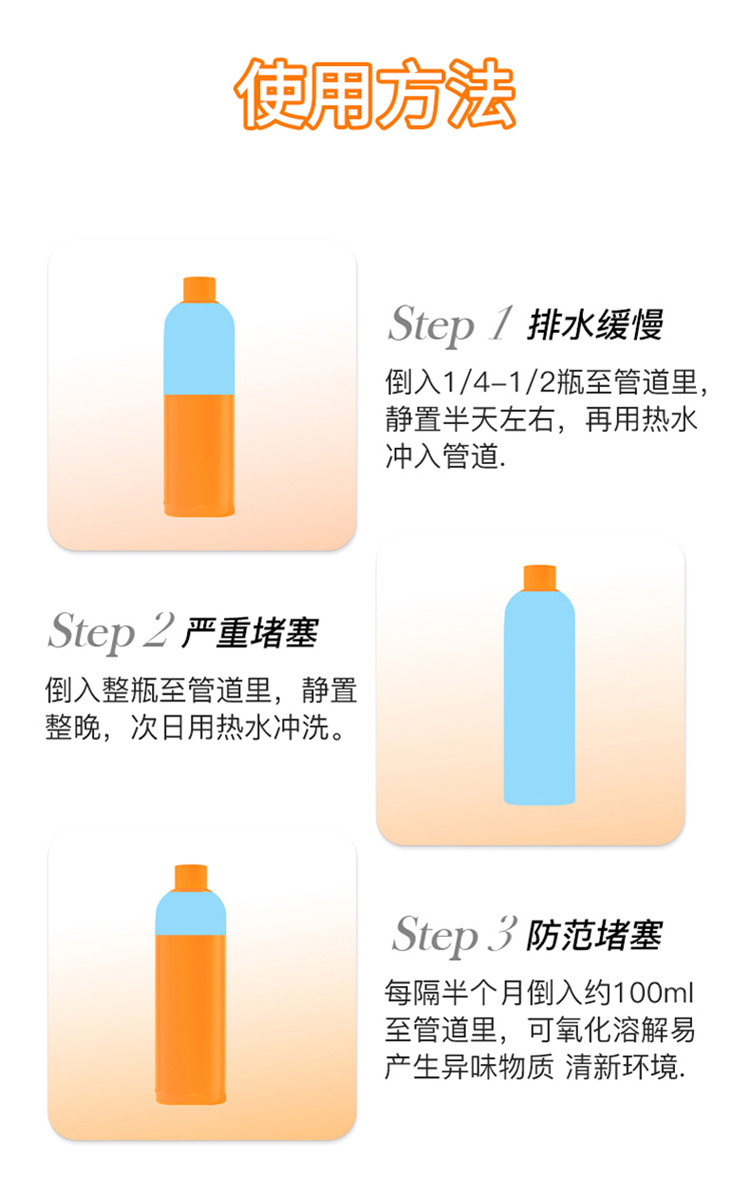 使用方法

Step 1 排水缓慢

倒入1/4–1/2瓶至管道里，静置半天左右，再用热水冲入管道.

Step 2 严重堵塞

倒入整瓶至管道里，静置整晚，次日用热水冲洗。

Step 3 防范堵塞

每隔半个月倒入约100ml至管道里，可氧化溶解易产生异味物质 清新环境.